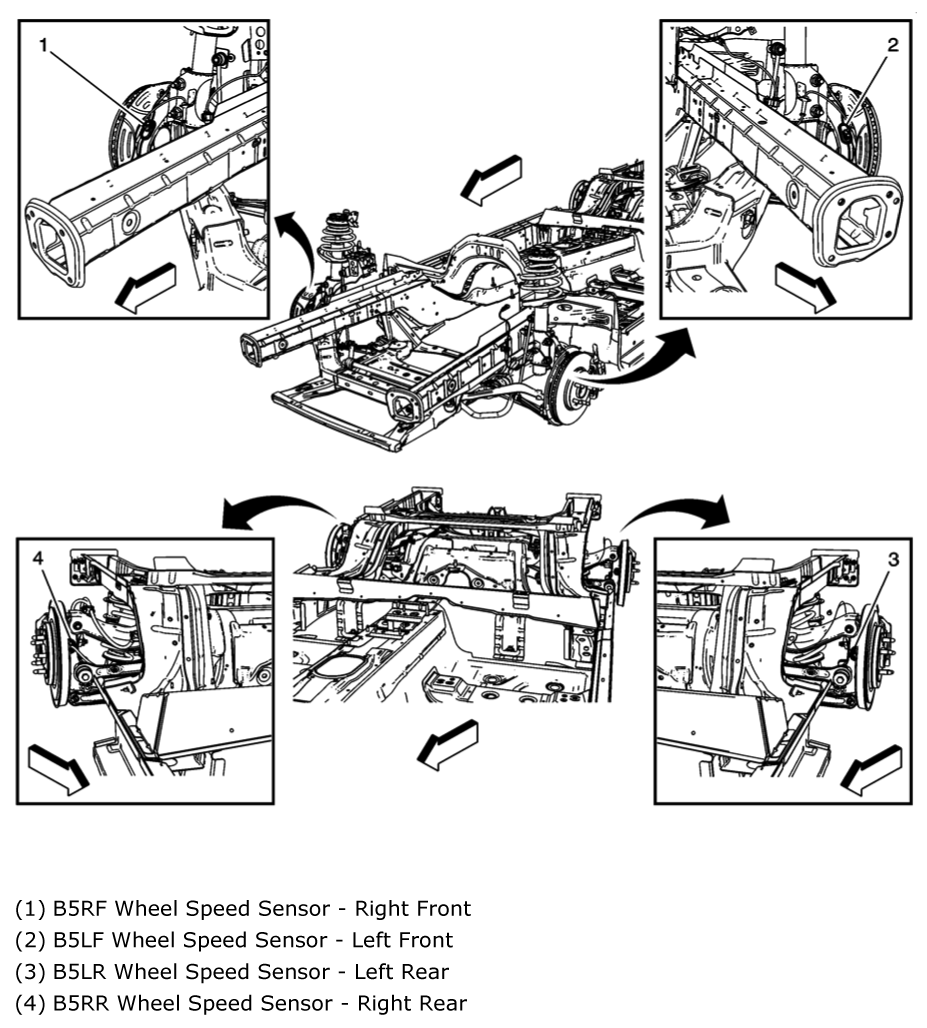 1

2

4

3

(1) B5RF Wheel Speed Sensor - Right Front
(2) B5LF Wheel Speed Sensor - Left Front
(3) B5LR Wheel Speed Sensor - Left Rear
(4) B5RR Wheel Speed Sensor - Right Rear