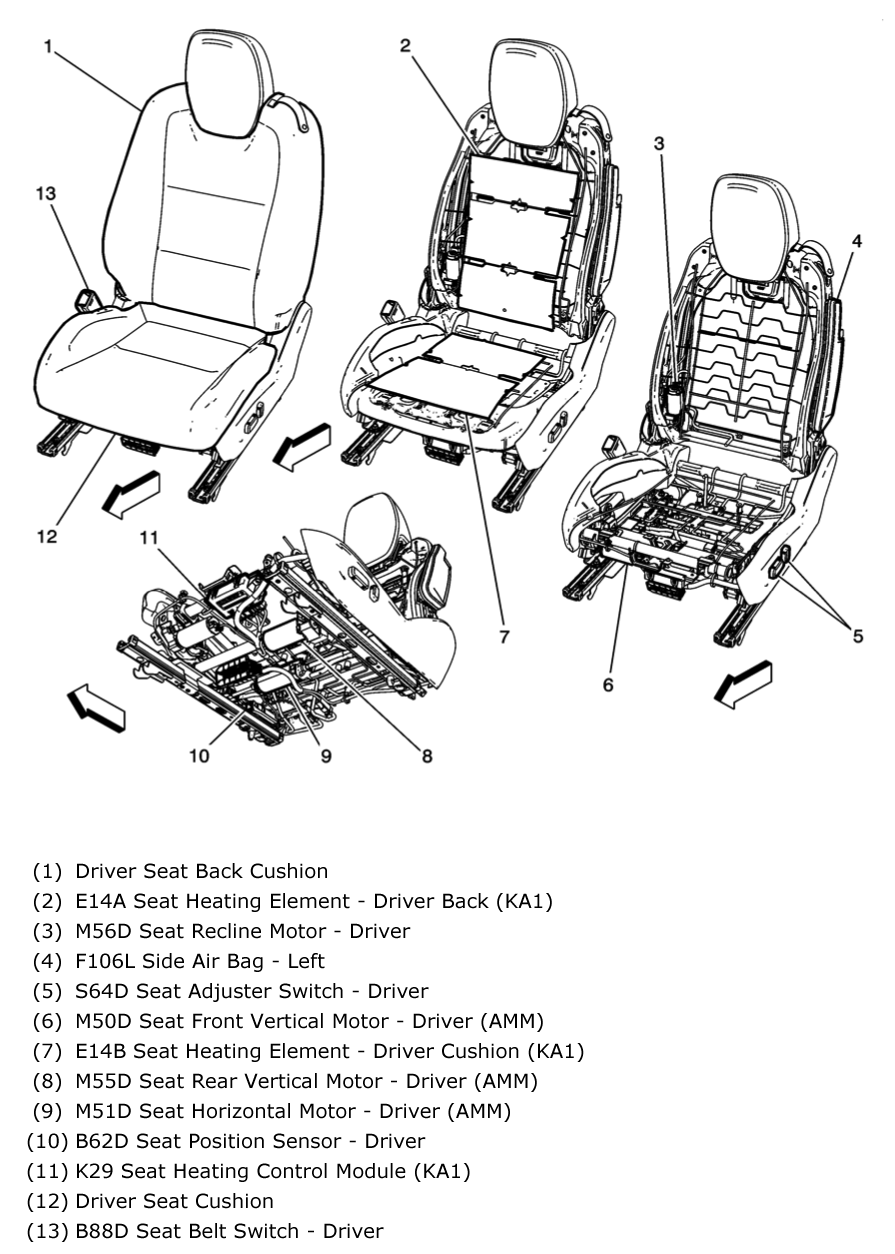 1
2
3
4
13
12
11
7
5
6
10
9
8

(1) Driver Seat Back Cushion
(2) E14A Seat Heating Element - Driver Back (KA1)
(3) M56D Seat Recline Motor - Driver
(4) F106L Side Air Bag - Left
(5) S64D Seat Adjuster Switch - Driver
(6) M50D Seat Front Vertical Motor - Driver (AMM)
(7) E14B Seat Heating Element - Driver Cushion (KA1)
(8) M55D Seat Rear Vertical Motor - Driver (AMM)
(9) M51D Seat Horizontal Motor - Driver (AMM)
(10) B62D Seat Position Sensor - Driver
(11) K29 Seat Heating Control Module (KA1)
(12) Driver Seat Cushion
(13) B88D Seat Belt Switch - Driver