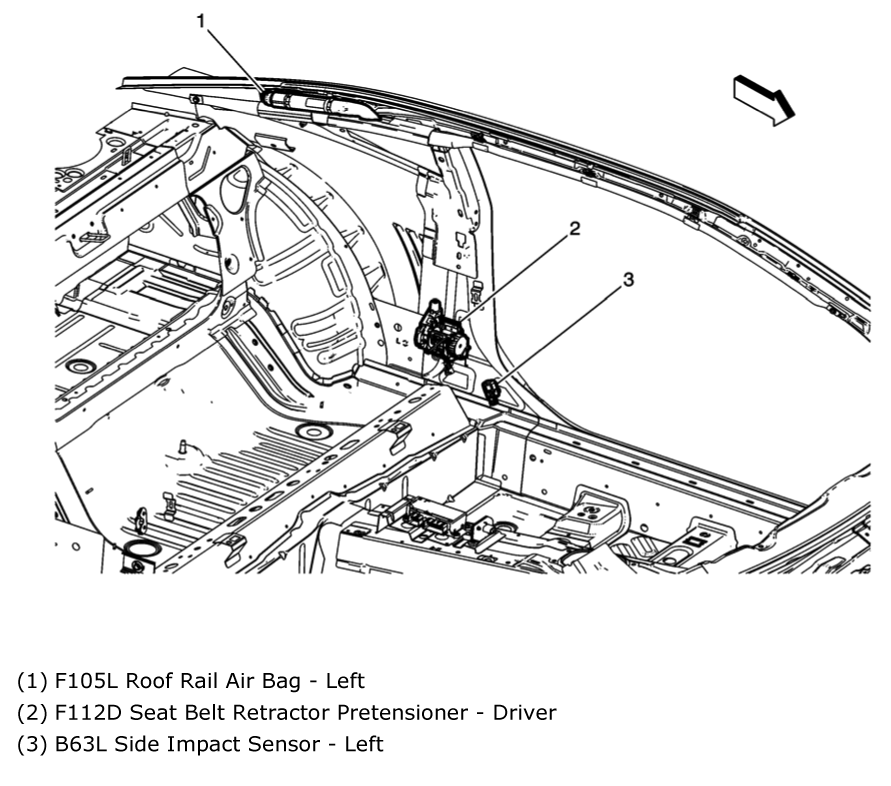 1

2

3

(1) F105L Roof Rail Air Bag - Left
(2) F112D Seat Belt Retractor Pretensioner - Driver
(3) B63L Side Impact Sensor - Left