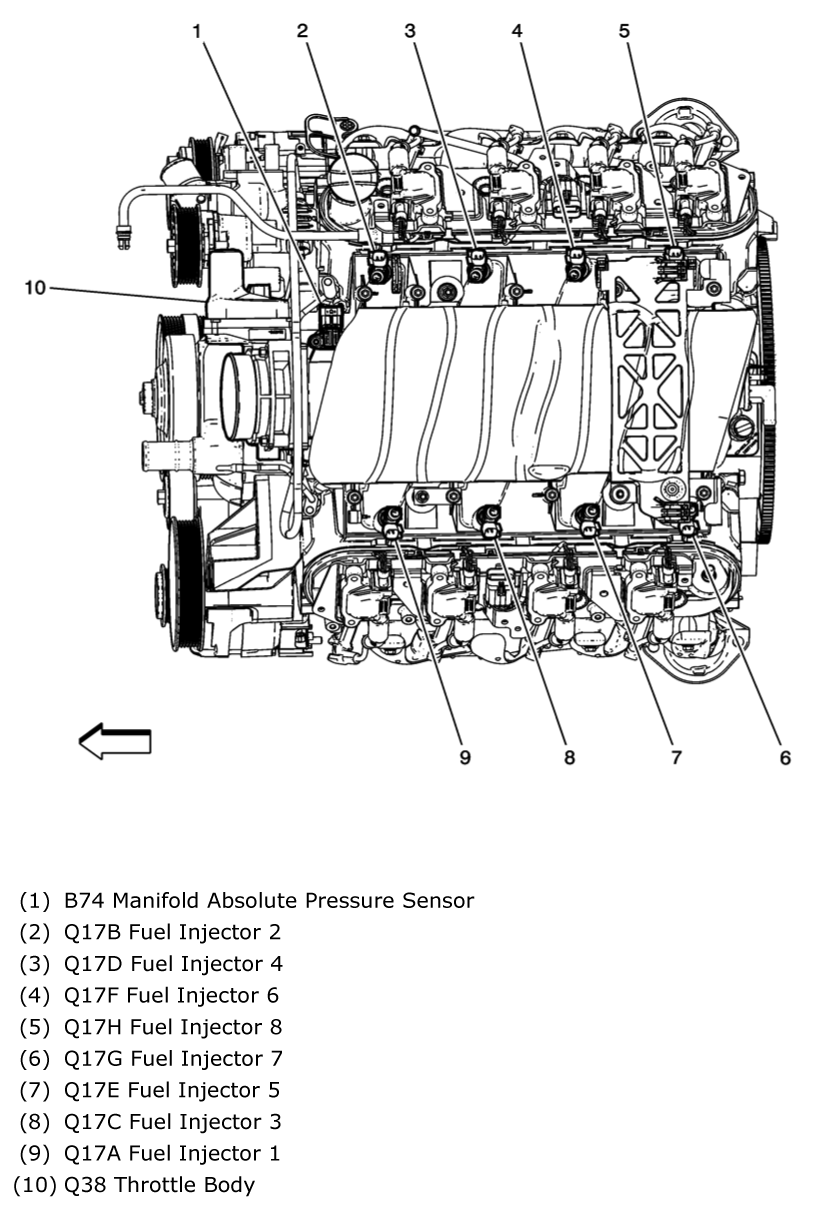 1
2
3
4
5
10
9
8
7
6

(1) B74 Manifold Absolute Pressure Sensor
(2) Q17B Fuel Injector 2
(3) Q17D Fuel Injector 4
(4) Q17F Fuel Injector 6
(5) Q17H Fuel Injector 8
(6) Q17G Fuel Injector 7
(7) Q17E Fuel Injector 5
(8) Q17C Fuel Injector 3
(9) Q17A Fuel Injector 1
(10) Q38 Throttle Body