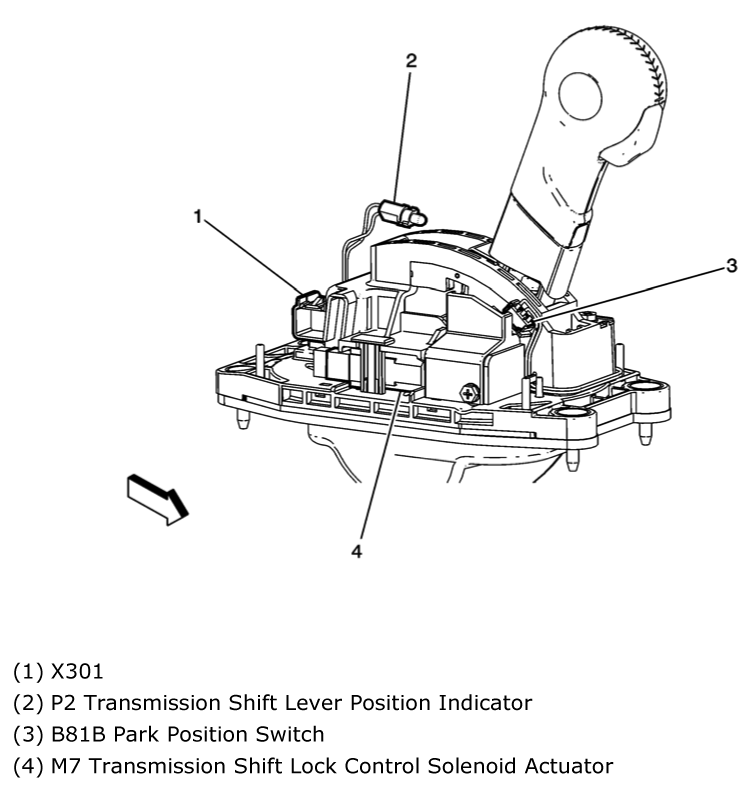 2
1
3
4

(1) X301
(2) P2 Transmission Shift Lever Position Indicator
(3) B81B Park Position Switch
(4) M7 Transmission Shift Lock Control Solenoid Actuator