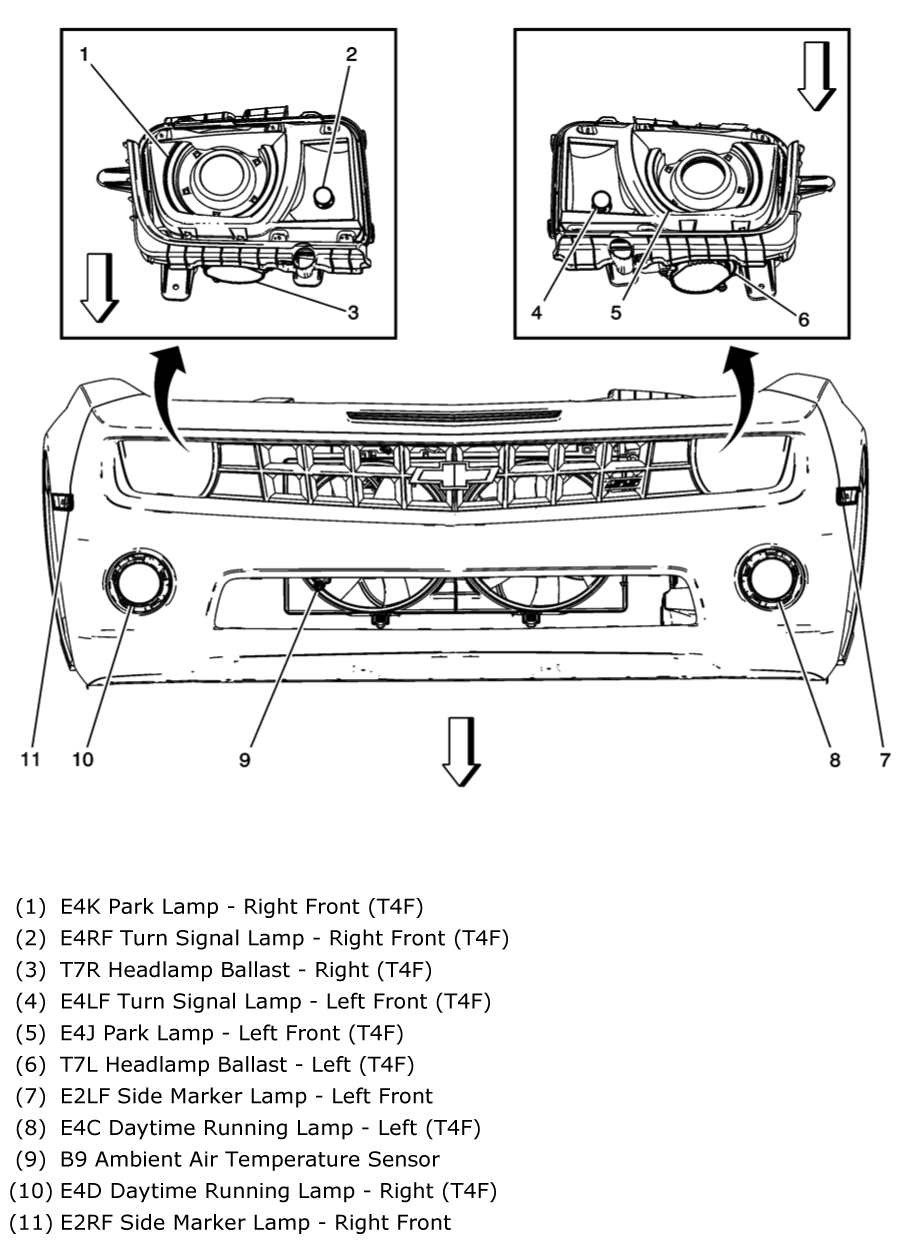 1
2
3
4
5
6
11
10
9
8
7

(1) E4K Park Lamp - Right Front (T4F)
(2) E4RF Turn Signal Lamp - Right Front (T4F)
(3) T7R Headlamp Ballast - Right (T4F)
(4) E4LF Turn Signal Lamp - Left Front (T4F)
(5) E4J Park Lamp - Left Front (T4F)
(6) T7L Headlamp Ballast - Left (T4F)
(7) E2LF Side Marker Lamp - Left Front
(8) E4C Daytime Running Lamp - Left (T4F)
(9) B9 Ambient Air Temperature Sensor
(10) E4D Daytime Running Lamp - Right (T4F)
(11) E2RF Side Marker Lamp - Right Front