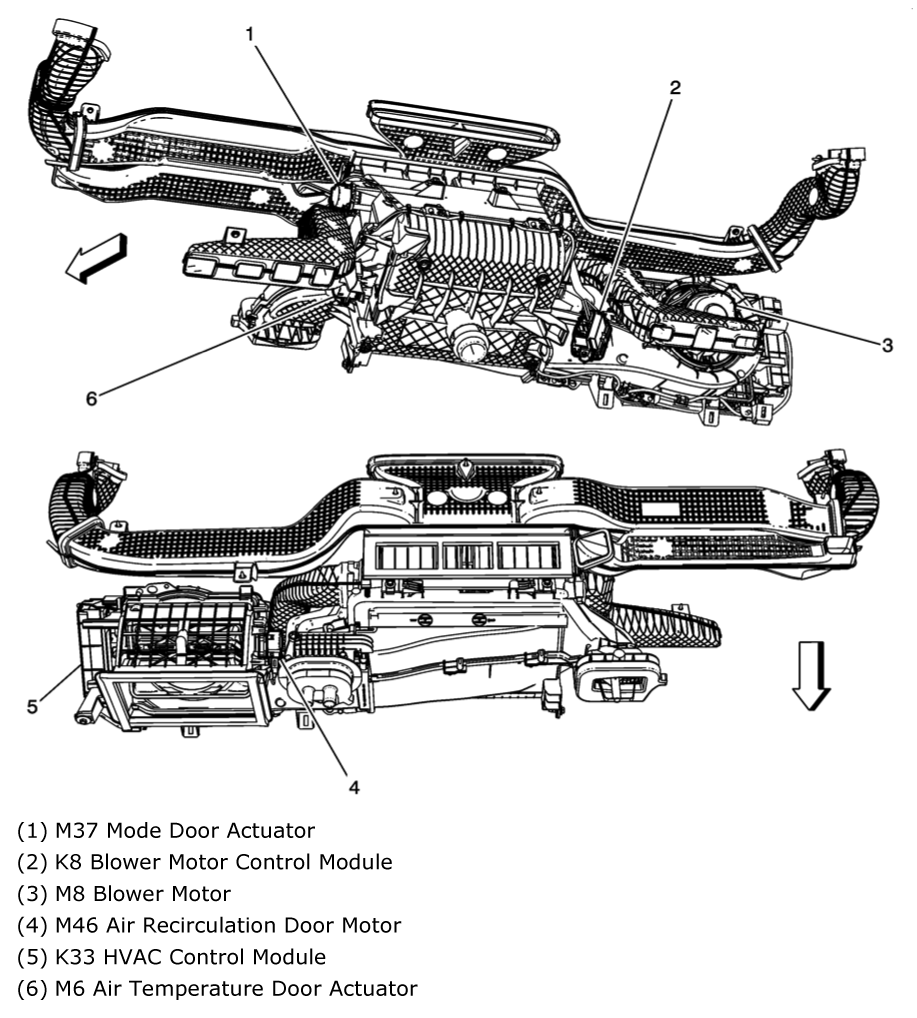 1
2
3
6
5
4

(1) M37 Mode Door Actuator
(2) K8 Blower Motor Control Module
(3) M8 Blower Motor
(4) M46 Air Recirculation Door Motor
(5) K33 HVAC Control Module
(6) M6 Air Temperature Door Actuator