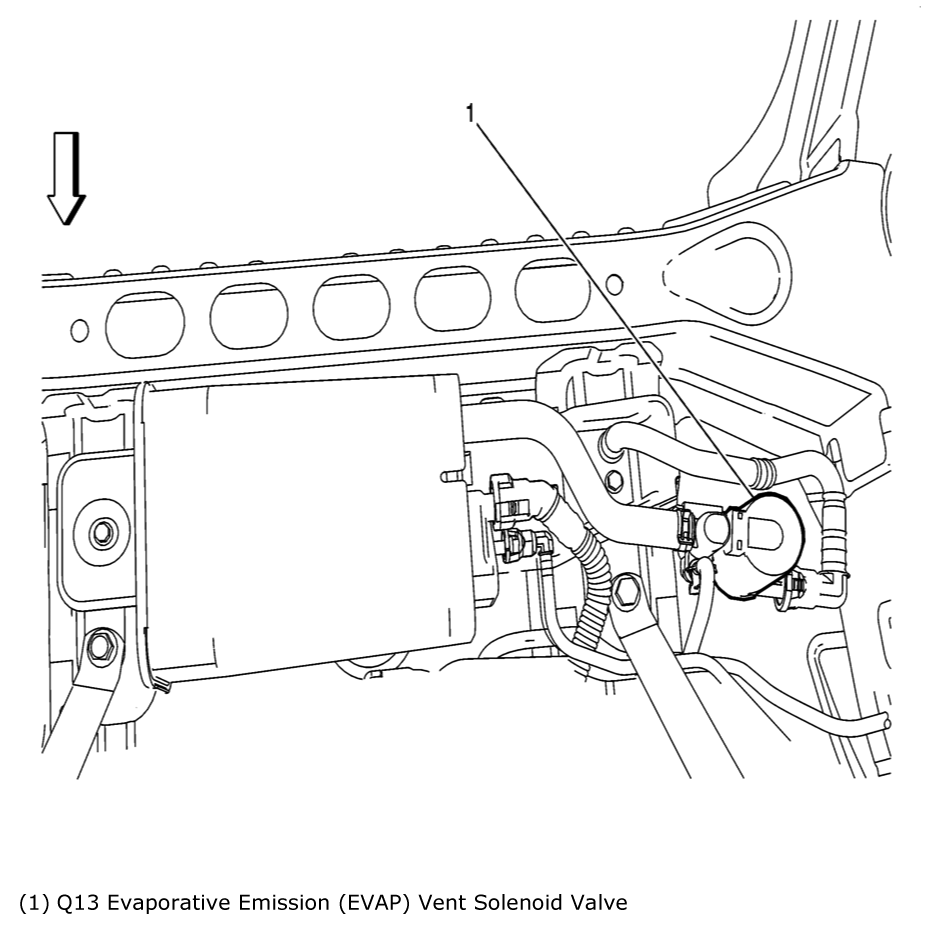 1

(1) Q13 Evaporative Emission (EVAP) Vent Solenoid Valve