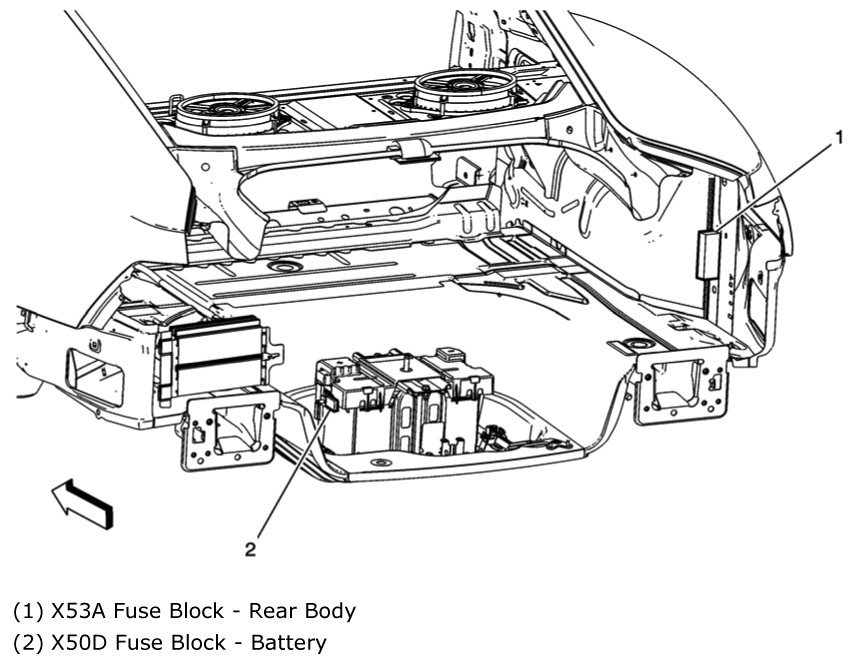 1

2

(1) X53A Fuse Block - Rear Body
(2) X50D Fuse Block - Battery