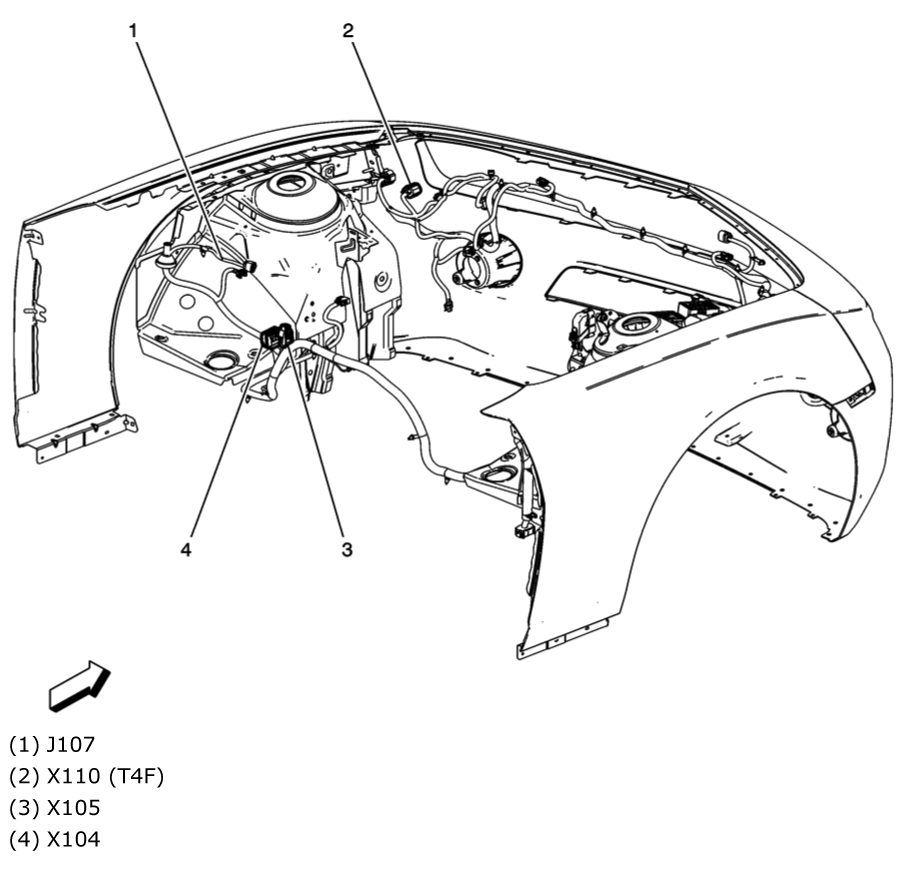 1
2
4
3

(1) J107
(2) X110 (T4F)
(3) X105
(4) X104