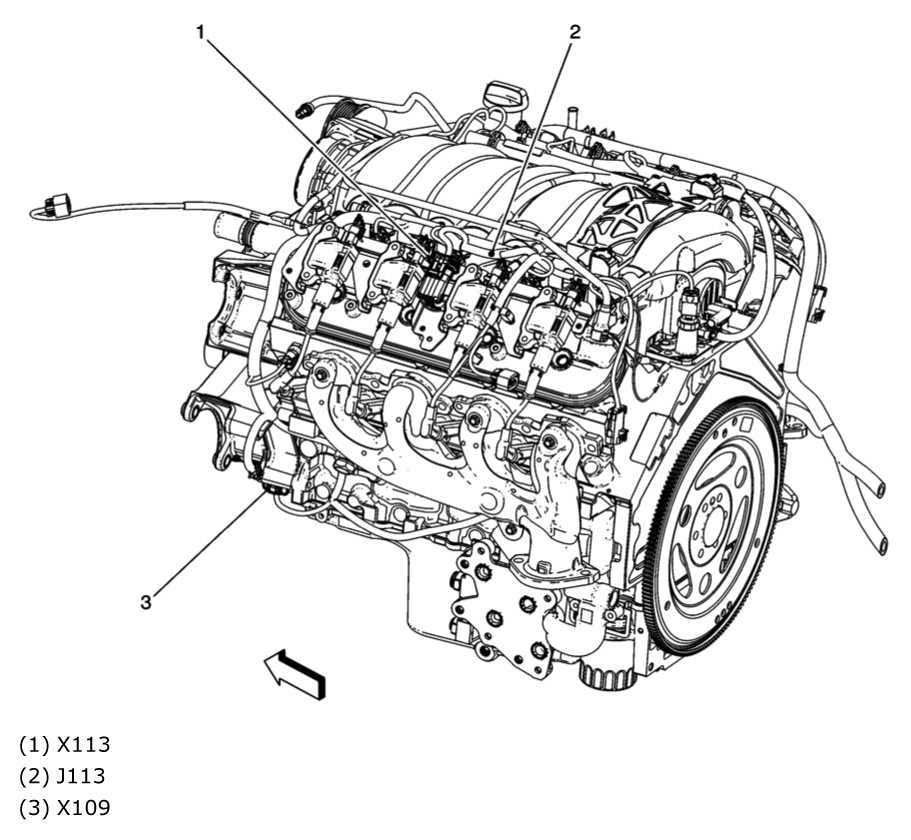 1
2
3

(1) X113
(2) J113
(3) X109