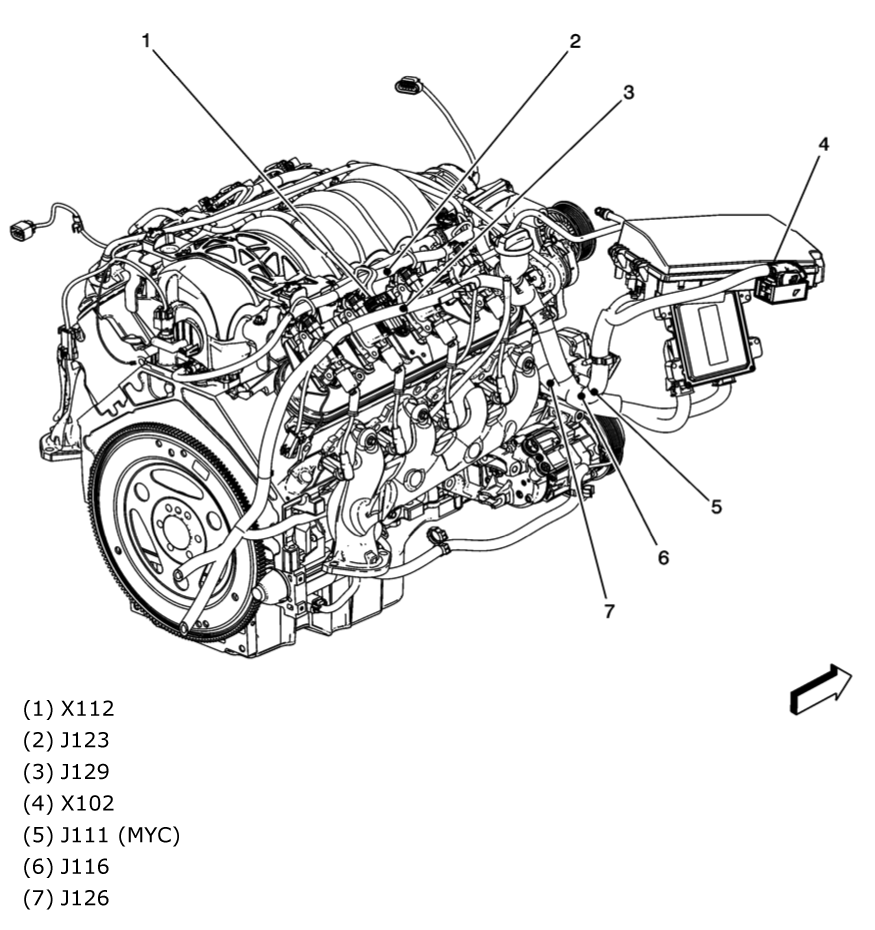 1
2
3
4
5
6
7

(1) X112
(2) J123
(3) J129
(4) X102
(5) J111 (MYC)
(6) J116
(7) J126