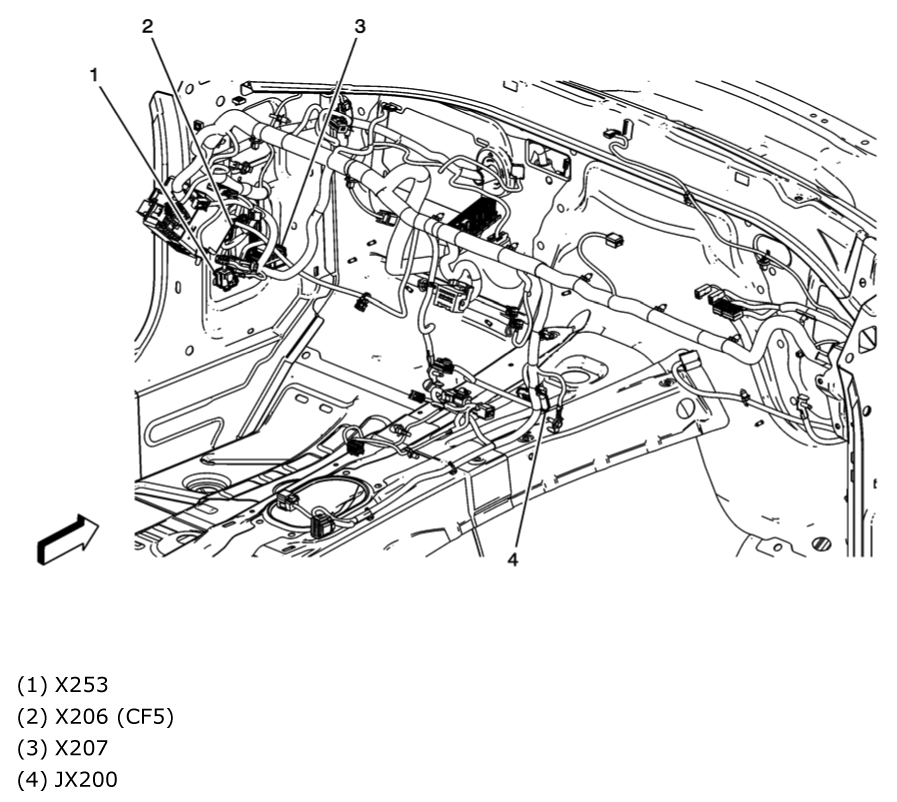 2
3
1
4

(1) X253
(2) X206 (CF5)
(3) X207
(4) JX200