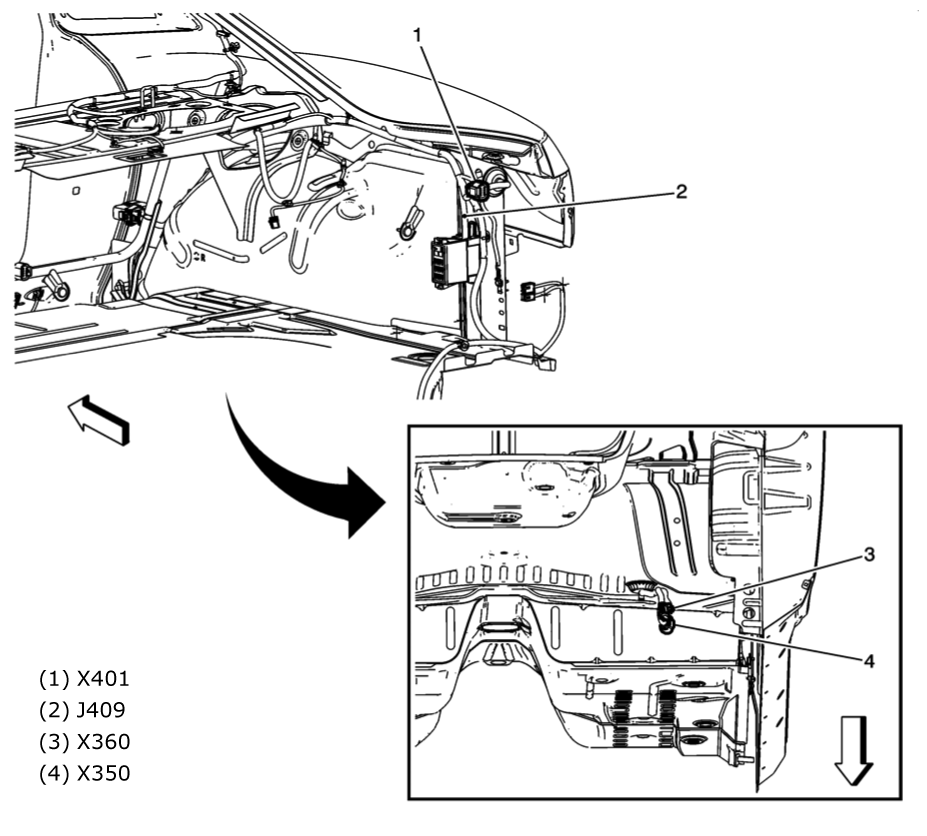 1
2
3
4

(1) X401
(2) J409
(3) X360
(4) X350