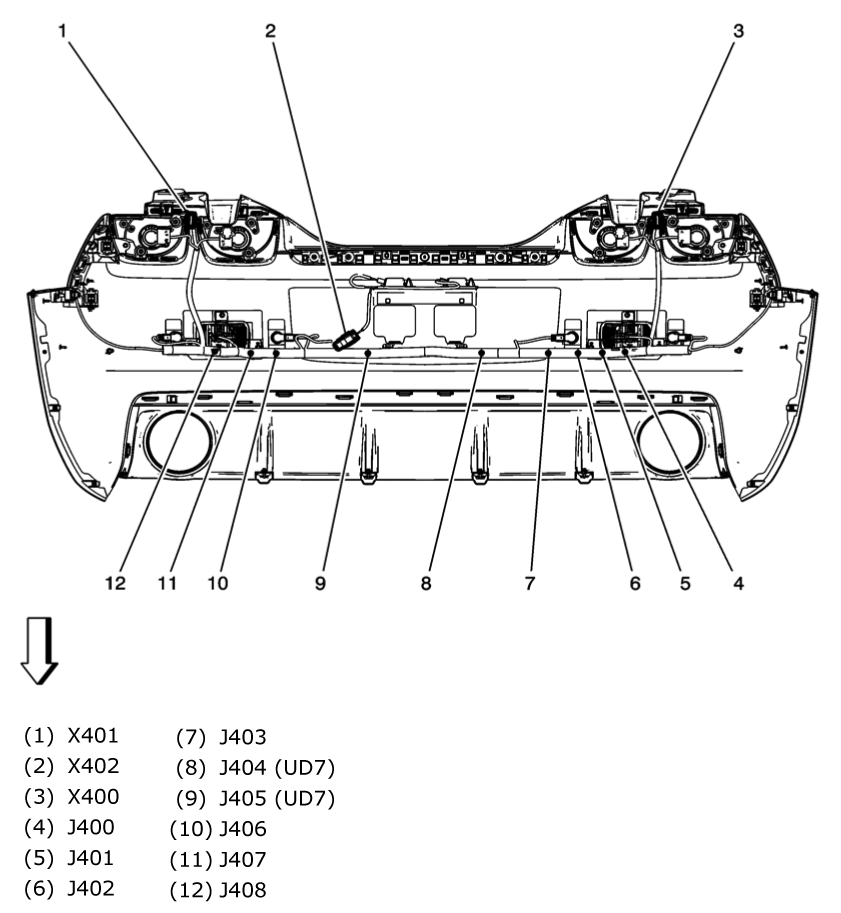 1 2 3

12 11 10 9 8 7 6 5 4

(1) X401
(2) X402
(3) X400
(4) J400
(5) J401
(6) J402

(7) J403
(8) J404 (UD7)
(9) J405 (UD7)
(10) J406
(11) J407
(12) J408