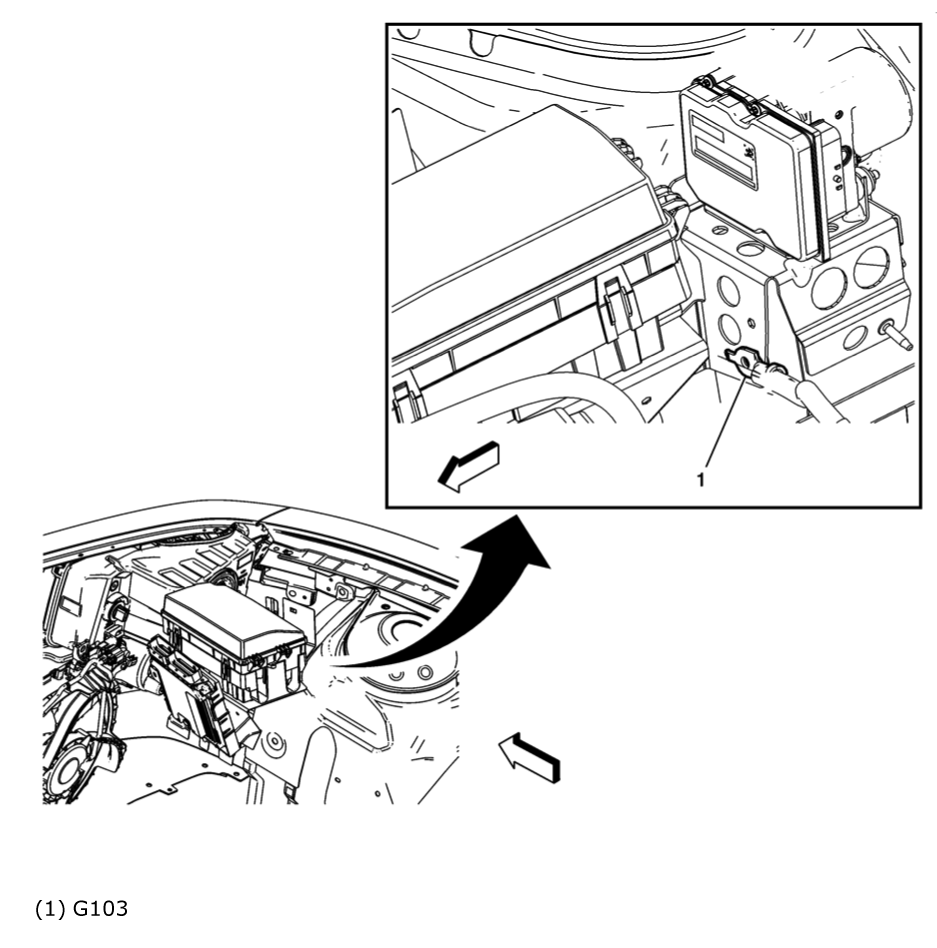 1

(1) G103