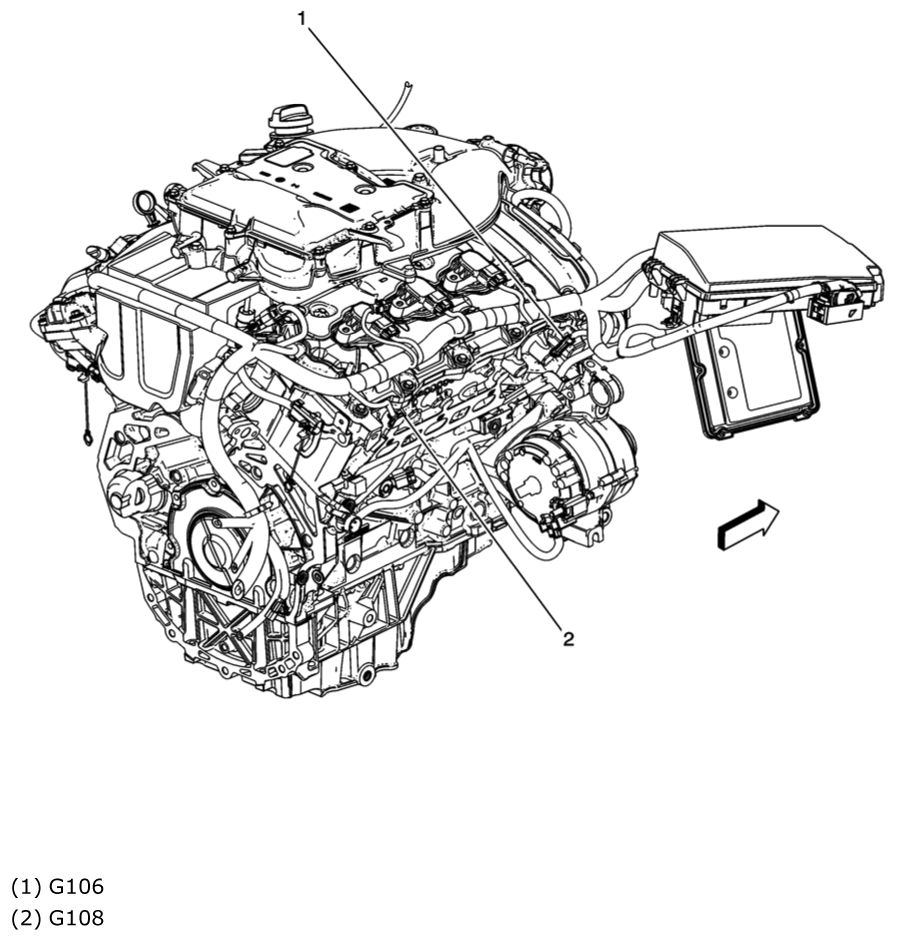 1

2

(1) G106
(2) G108