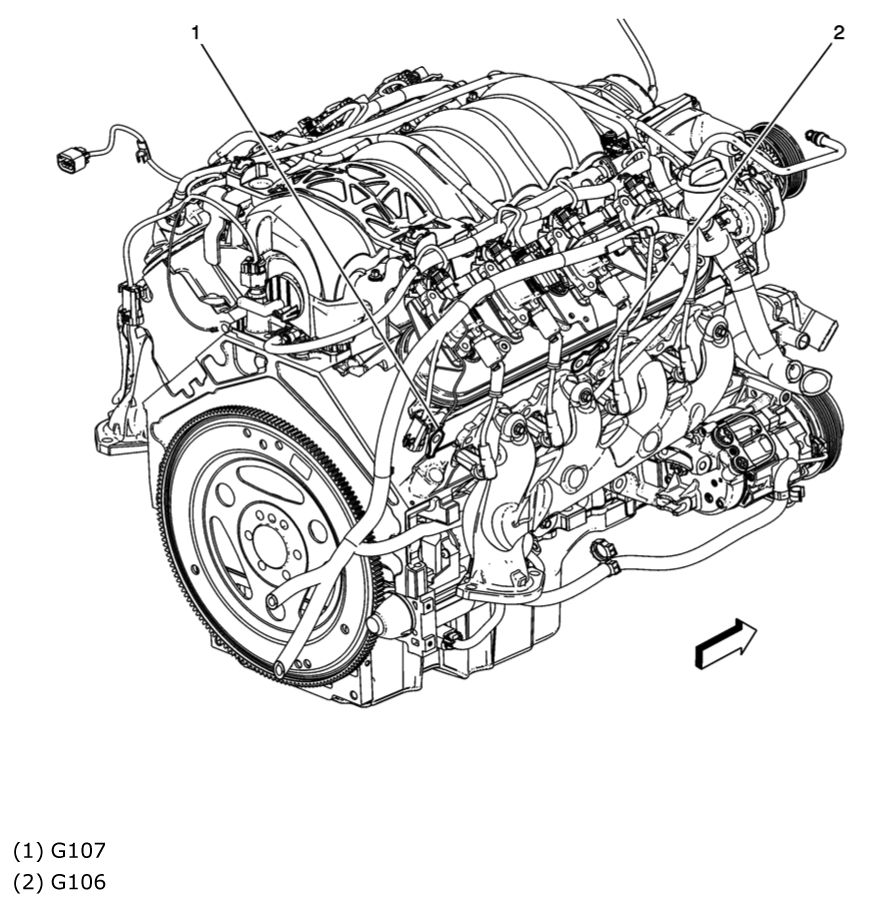 1
2

(1) G107
(2) G106