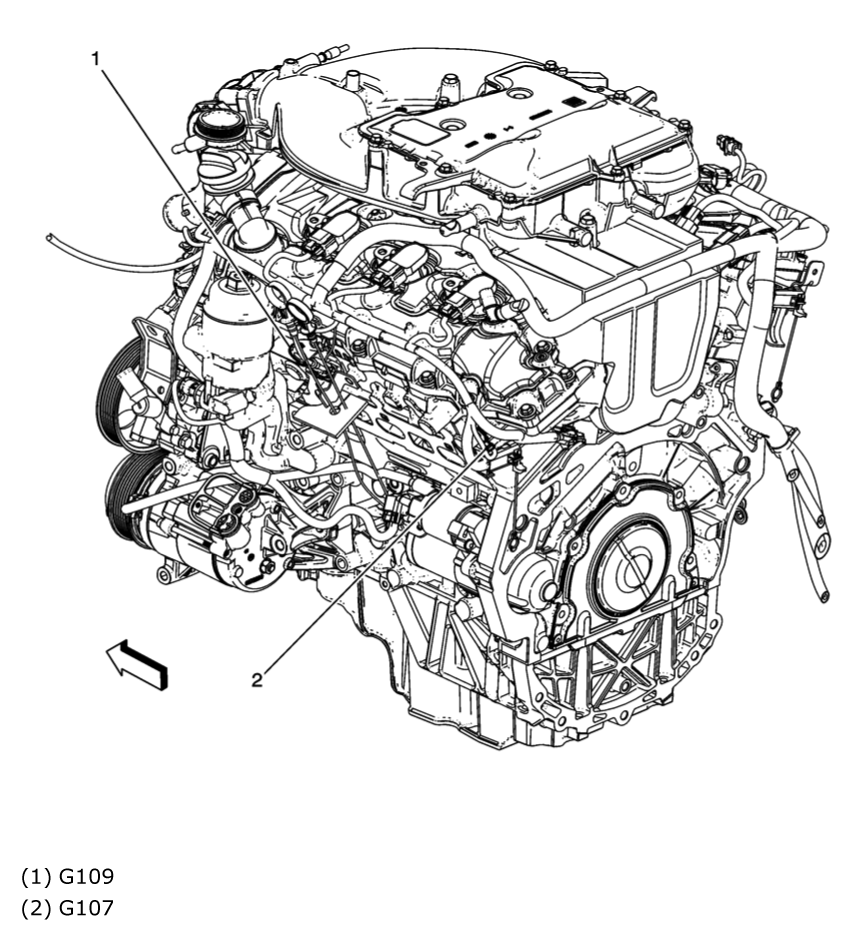 1

2

(1) G109
(2) G107