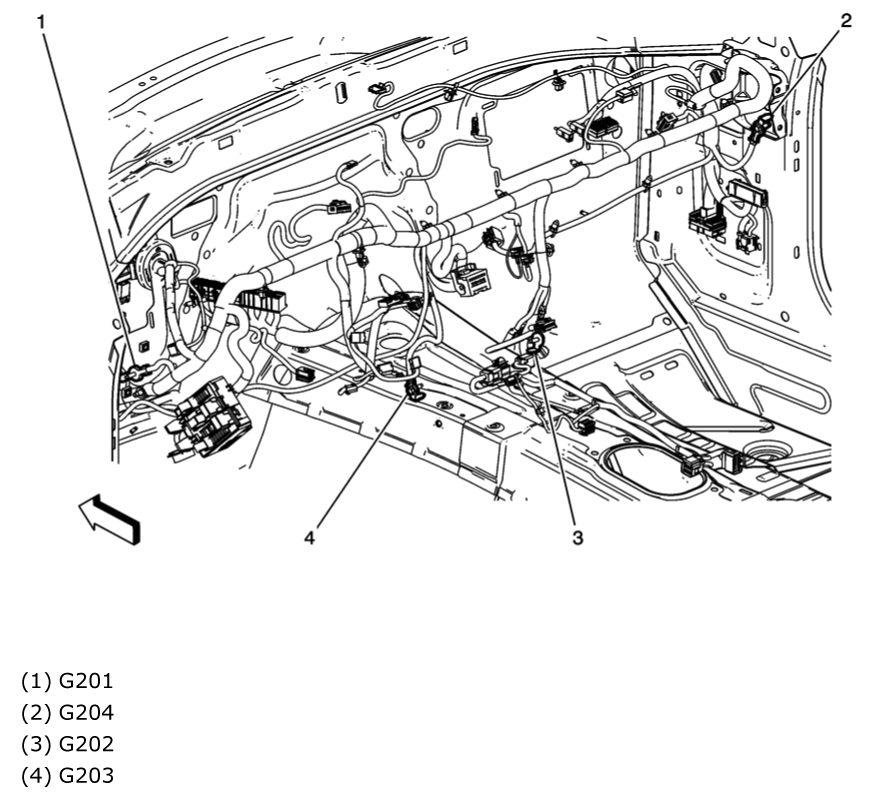 1
2
4
3

(1) G201
(2) G204
(3) G202
(4) G203