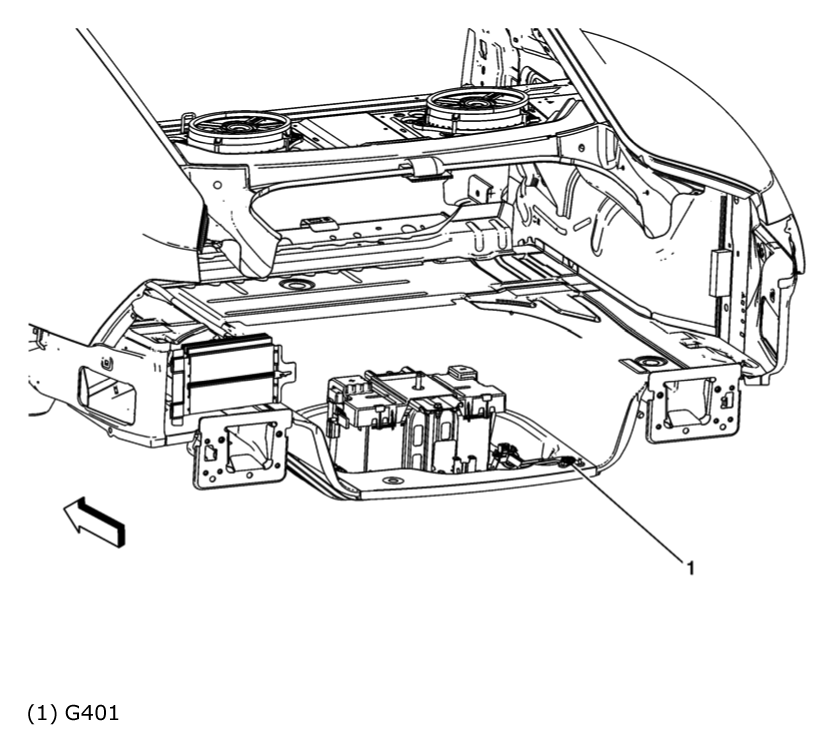 1

(1) G401