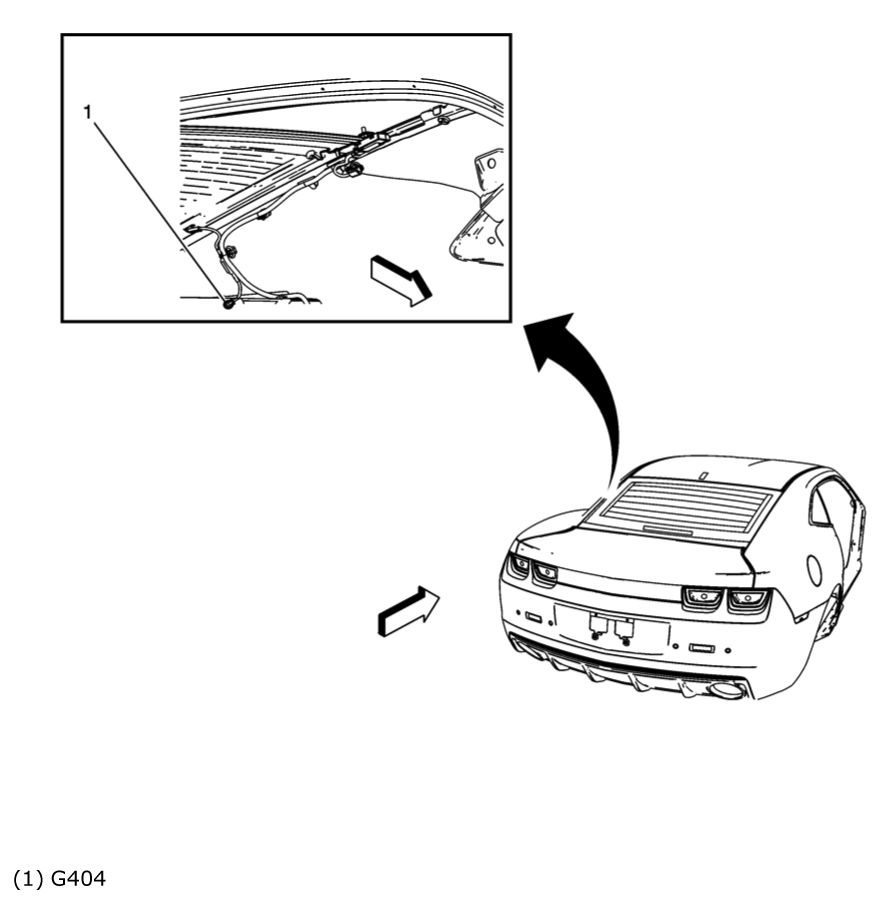 1

(1) G404