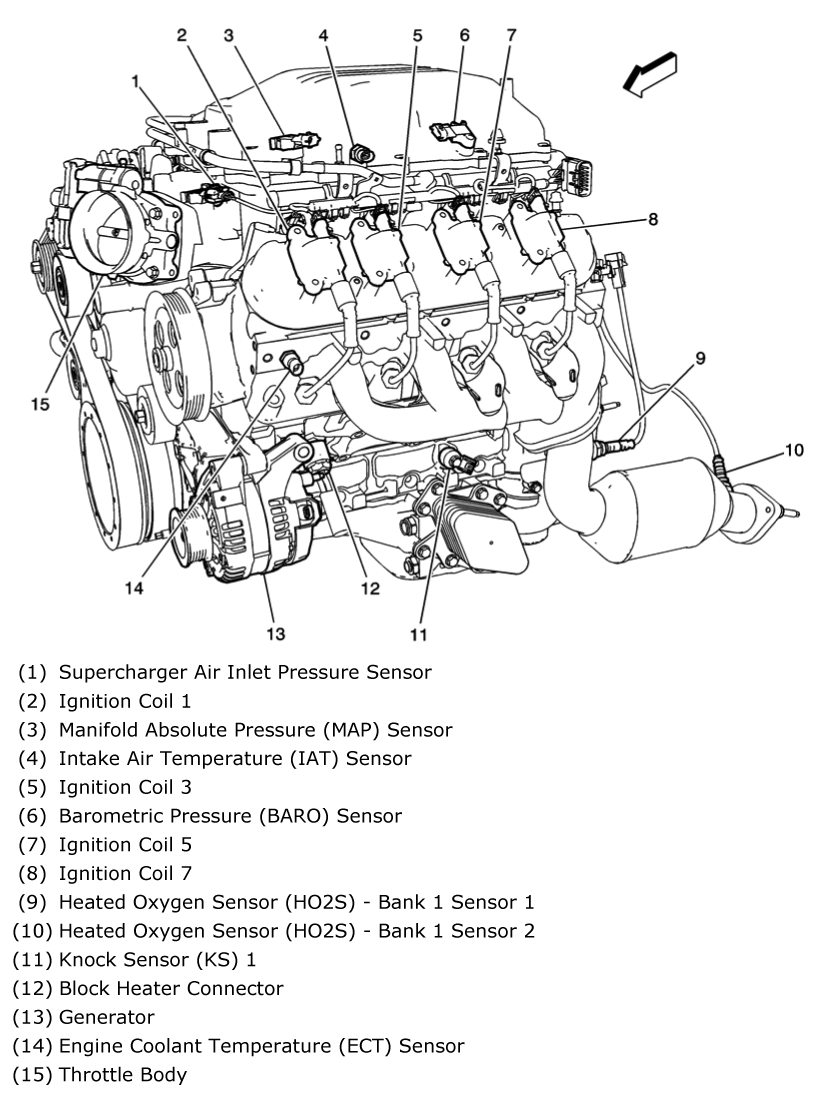 2 3 4 5 6 7
1
8
9
10
15
14 12
13 11

(1) Supercharger Air Inlet Pressure Sensor
(2) Ignition Coil 1
(3) Manifold Absolute Pressure (MAP) Sensor
(4) Intake Air Temperature (IAT) Sensor
(5) Ignition Coil 3
(6) Barometric Pressure (BARO) Sensor
(7) Ignition Coil 5
(8) Ignition Coil 7
(9) Heated Oxygen Sensor (HO2S) - Bank 1 Sensor 1
(10) Heated Oxygen Sensor (HO2S) - Bank 1 Sensor 2
(11) Knock Sensor (KS) 1
(12) Block Heater Connector
(13) Generator
(14) Engine Coolant Temperature (ECT) Sensor
(15) Throttle Body