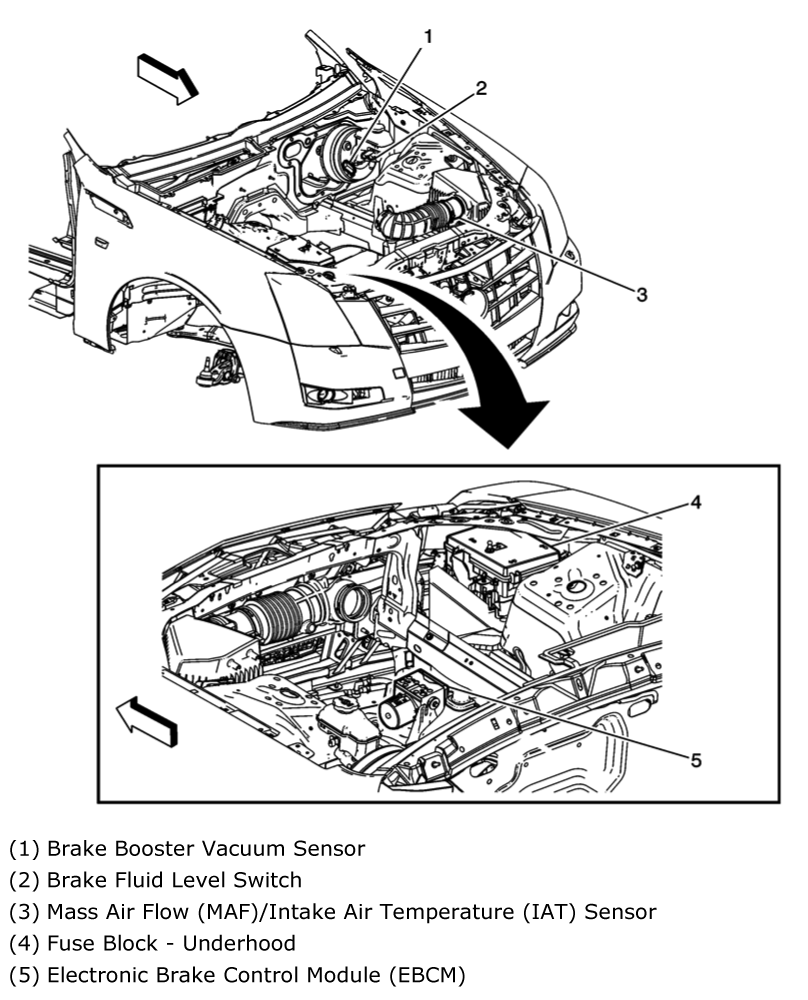 1
2
3
4
5

(1) Brake Booster Vacuum Sensor
(2) Brake Fluid Level Switch
(3) Mass Air Flow (MAF)/Intake Air Temperature (IAT) Sensor
(4) Fuse Block - Underhood
(5) Electronic Brake Control Module (EBCM)