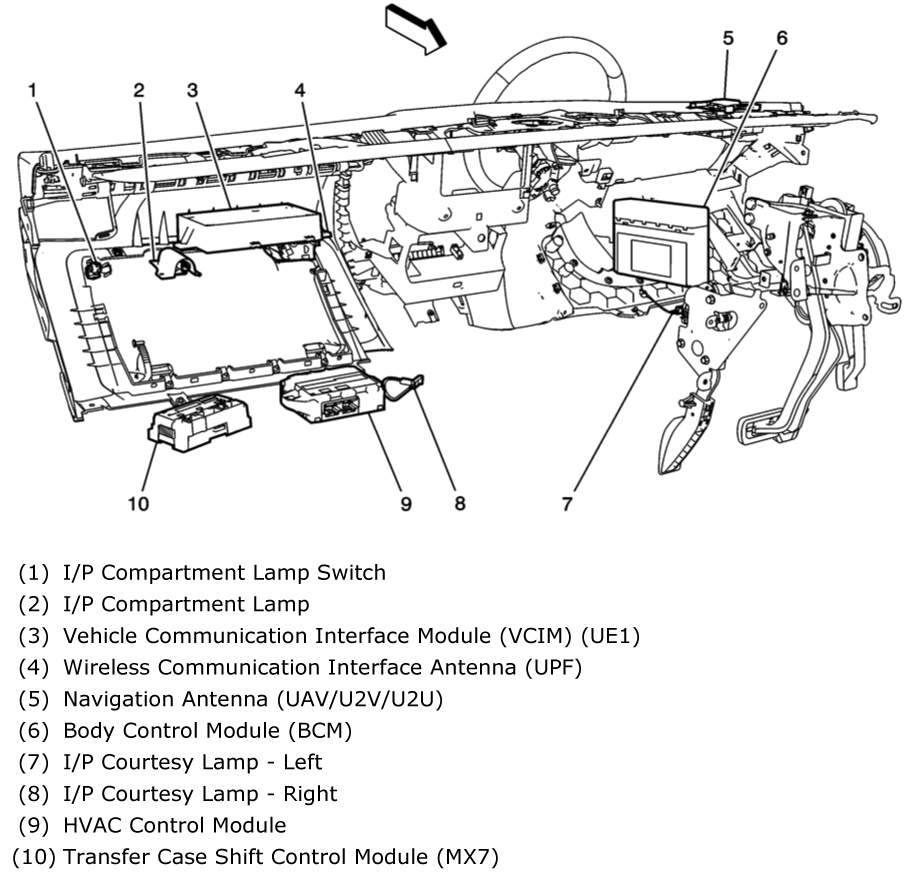 1 2 3 4 5 6

10 9 8 7

(1) I/P Compartment Lamp Switch
(2) I/P Compartment Lamp
(3) Vehicle Communication Interface Module (VCIM) (UE1)
(4) Wireless Communication Interface Antenna (UPF)
(5) Navigation Antenna (UAV/U2V/U2U)
(6) Body Control Module (BCM)
(7) I/P Courtesy Lamp - Left
(8) I/P Courtesy Lamp - Right
(9) HVAC Control Module
(10) Transfer Case Shift Control Module (MX7)