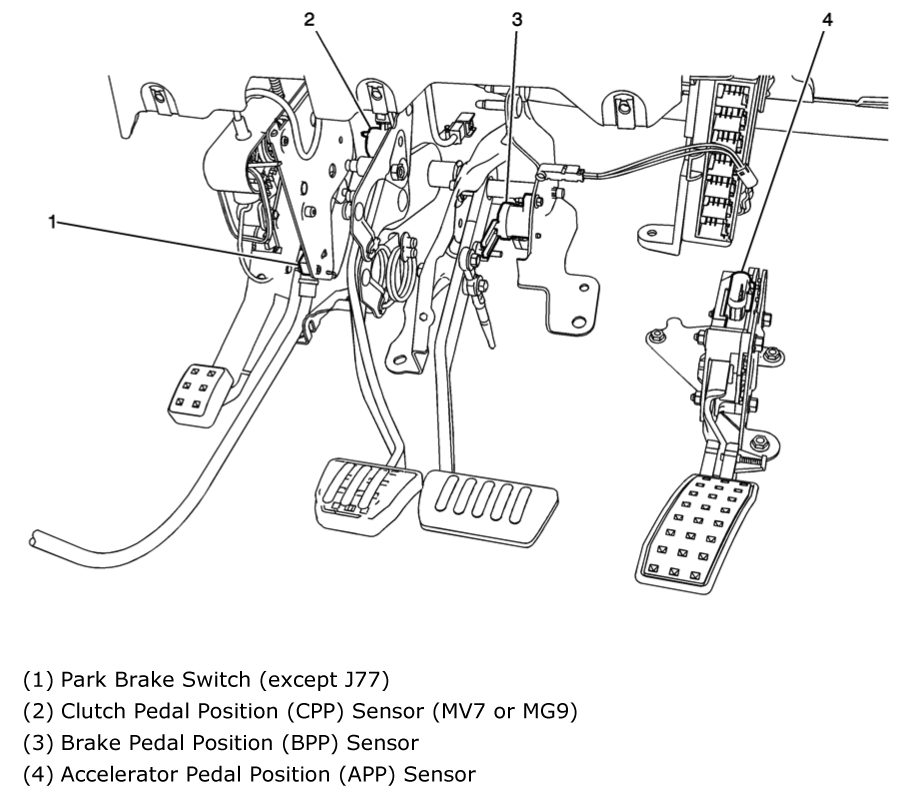 2
3
4
1

(1) Park Brake Switch (except J77)
(2) Clutch Pedal Position (CPP) Sensor (MV7 or MG9)
(3) Brake Pedal Position (BPP) Sensor
(4) Accelerator Pedal Position (APP) Sensor