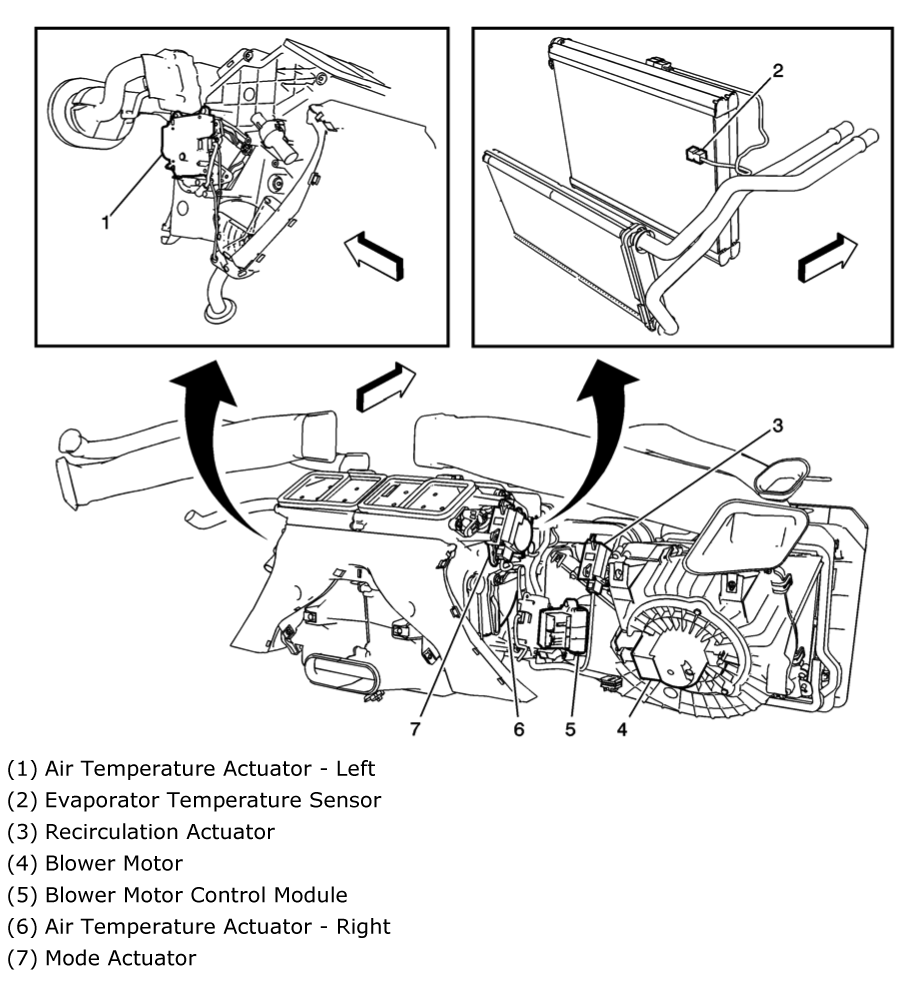 1

2

3

7

6

5

4

(1) Air Temperature Actuator - Left
(2) Evaporator Temperature Sensor
(3) Recirculation Actuator
(4) Blower Motor
(5) Blower Motor Control Module
(6) Air Temperature Actuator - Right
(7) Mode Actuator