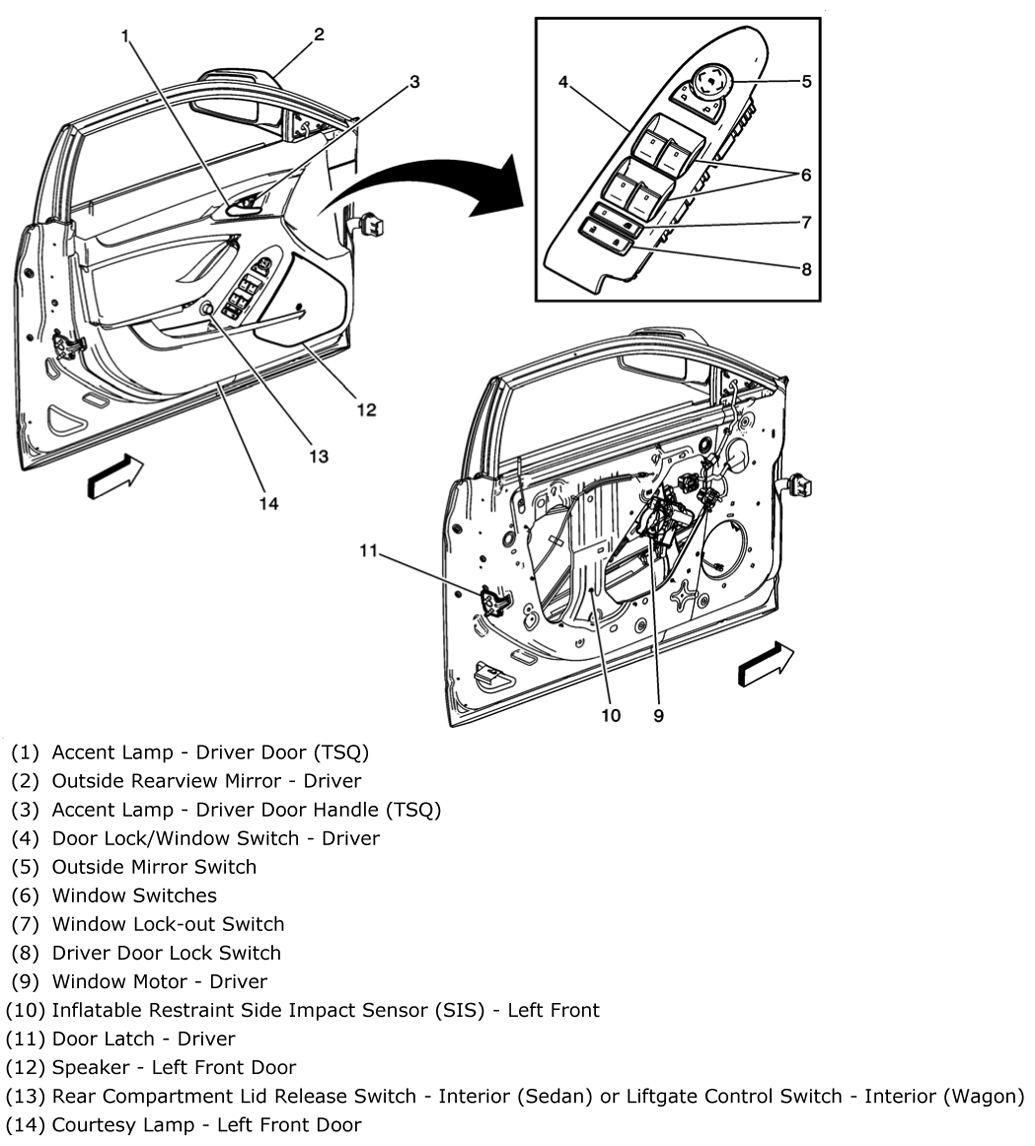 1
2
3
4
5
6
7
8
12
13
14
11
10
9

(1) Accent Lamp - Driver Door (TSQ)
(2) Outside Rearview Mirror - Driver
(3) Accent Lamp - Driver Door Handle (TSQ)
(4) Door Lock/Window Switch - Driver
(5) Outside Mirror Switch
(6) Window Switches
(7) Window Lock-out Switch
(8) Driver Door Lock Switch
(9) Window Motor - Driver
(10) Inflatable Restraint Side Impact Sensor (SIS) - Left Front
(11) Door Latch - Driver
(12) Speaker - Left Front Door
(13) Rear Compartment Lid Release Switch - Interior (Sedan) or Liftgate Control Switch - Interior (Wagon)
(14) Courtesy Lamp - Left Front Door