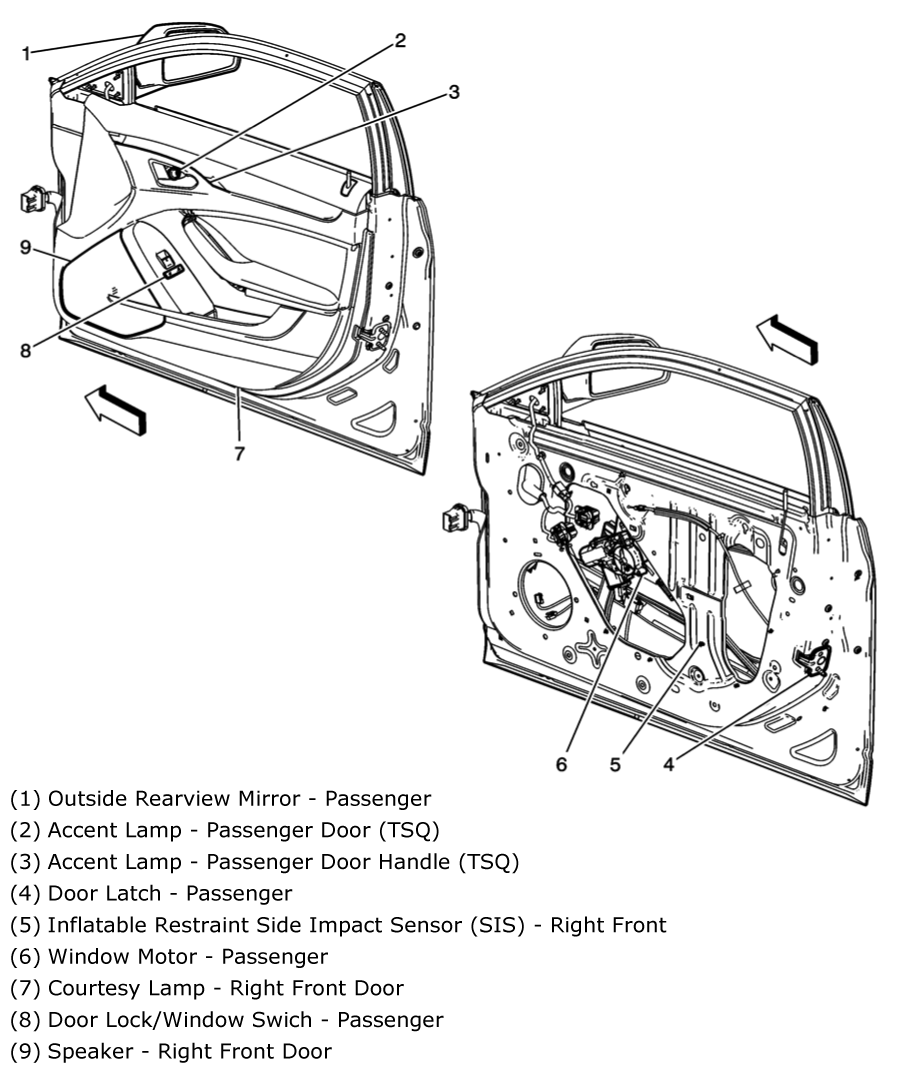 1
2
3
9
8
7
6
5
4

(1) Outside Rearview Mirror - Passenger
(2) Accent Lamp - Passenger Door (TSQ)
(3) Accent Lamp - Passenger Door Handle (TSQ)
(4) Door Latch - Passenger
(5) Inflatable Restraint Side Impact Sensor (SIS) - Right Front
(6) Window Motor - Passenger
(7) Courtesy Lamp - Right Front Door
(8) Door Lock/Window Swich - Passenger
(9) Speaker - Right Front Door