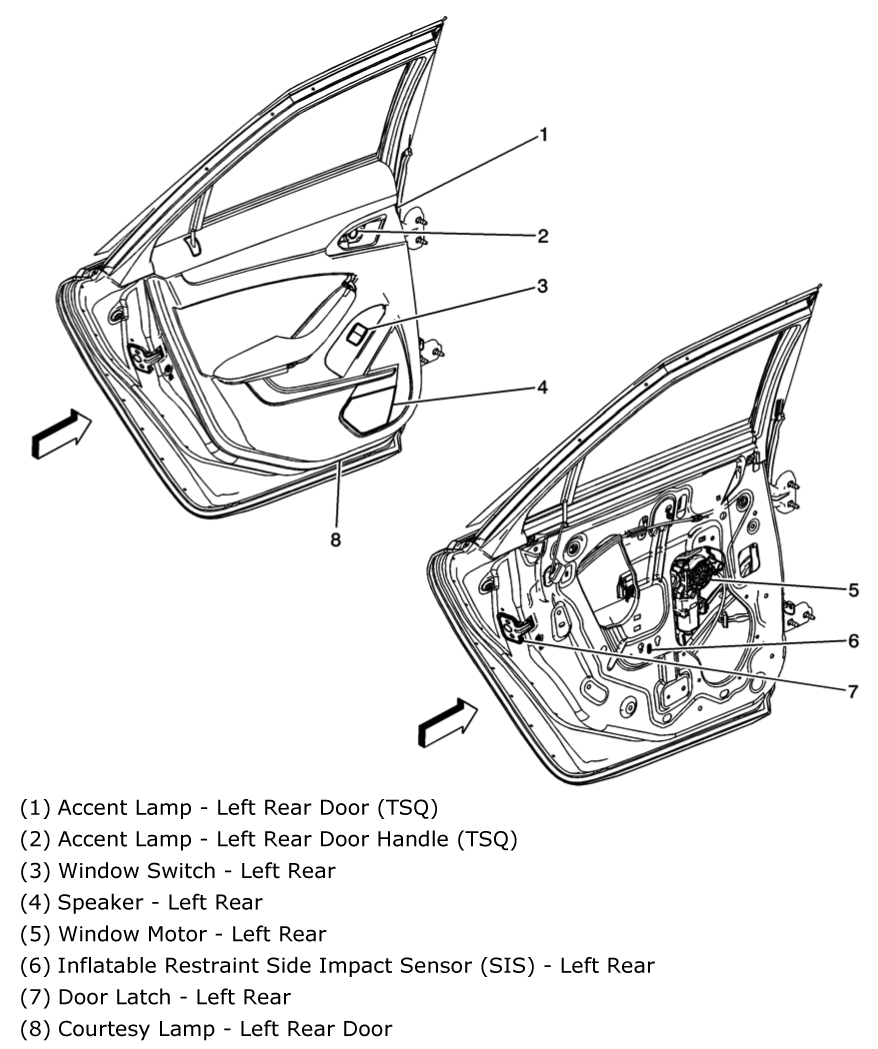 1
2
3
4
8
5
6
7

(1) Accent Lamp - Left Rear Door (TSQ)
(2) Accent Lamp - Left Rear Door Handle (TSQ)
(3) Window Switch - Left Rear
(4) Speaker - Left Rear
(5) Window Motor - Left Rear
(6) Inflatable Restraint Side Impact Sensor (SIS) - Left Rear
(7) Door Latch - Left Rear
(8) Courtesy Lamp - Left Rear Door