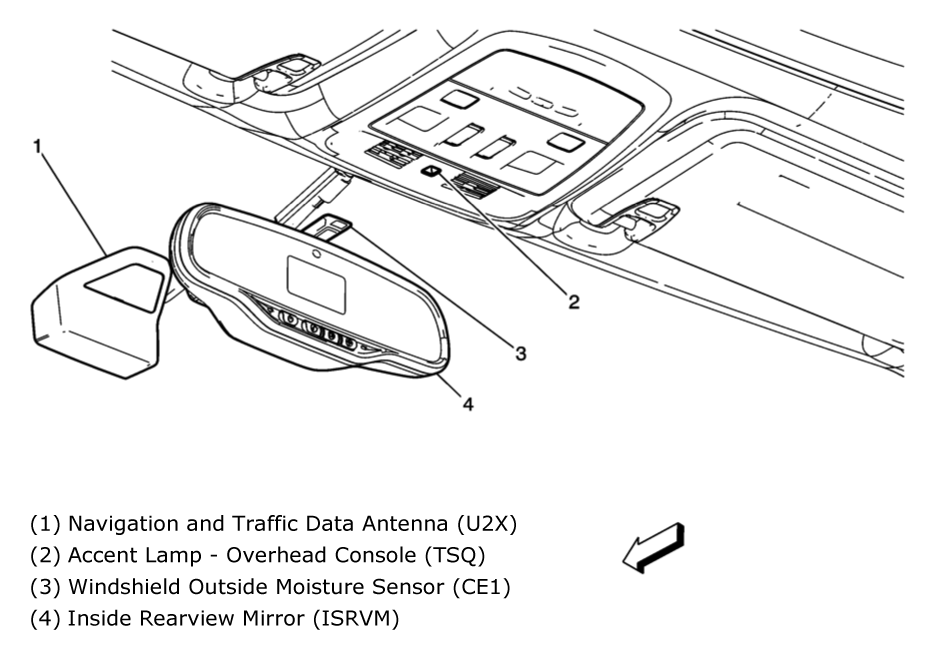 1

2

3

4

(1) Navigation and Traffic Data Antenna (U2X)
(2) Accent Lamp - Overhead Console (TSQ)
(3) Windshield Outside Moisture Sensor (CE1)
(4) Inside Rearview Mirror (ISRVM)