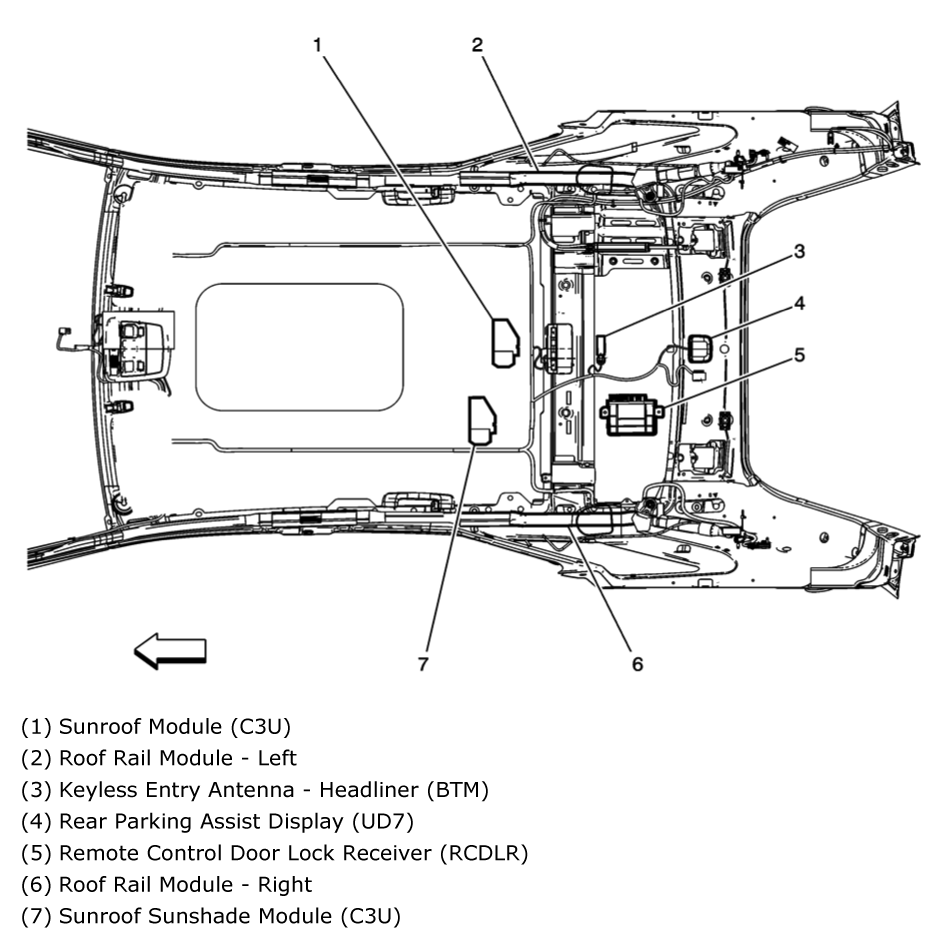 1
2
3
4
5
7
6

(1) Sunroof Module (C3U)
(2) Roof Rail Module - Left
(3) Keyless Entry Antenna - Headliner (BTM)
(4) Rear Parking Assist Display (UD7)
(5) Remote Control Door Lock Receiver (RCDLR)
(6) Roof Rail Module - Right
(7) Sunroof Sunshade Module (C3U)