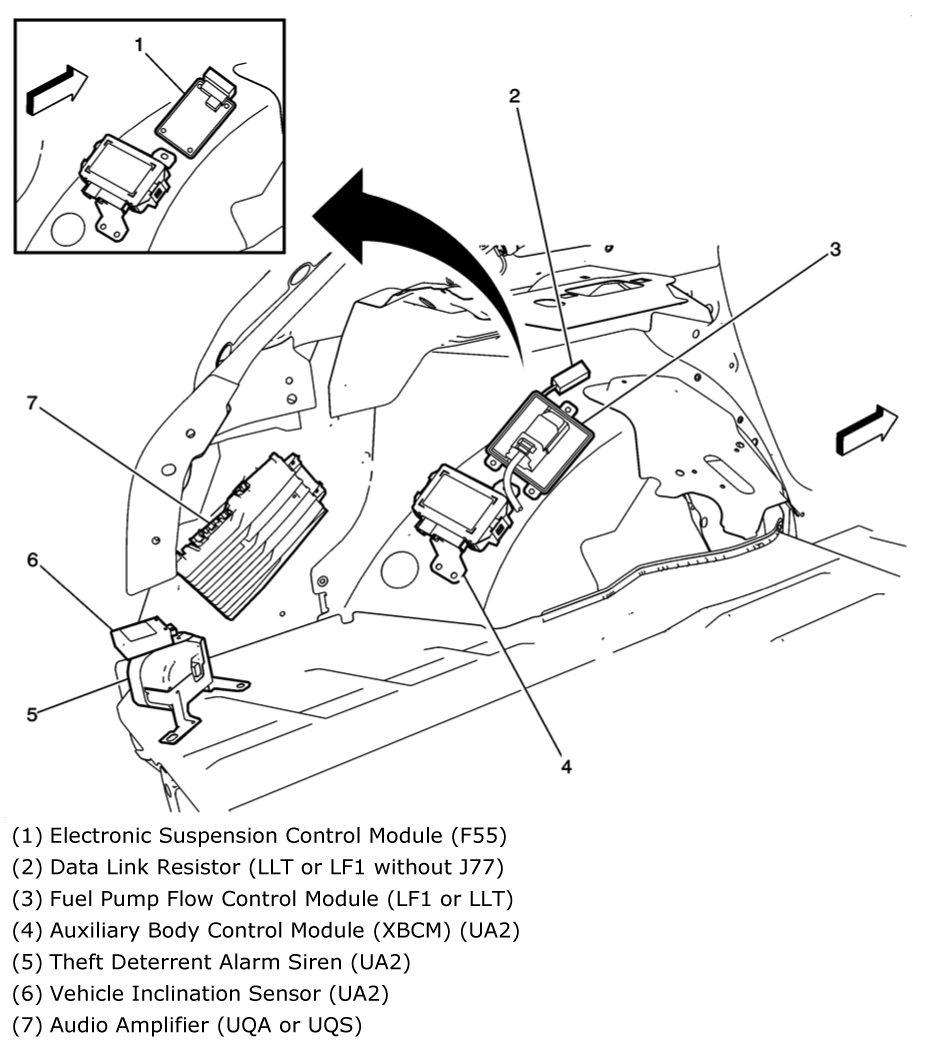 1

2

3

7

6

5

4

(1) Electronic Suspension Control Module (F55)
(2) Data Link Resistor (LLT or LF1 without J77)
(3) Fuel Pump Flow Control Module (LF1 or LLT)
(4) Auxiliary Body Control Module (XBCM) (UA2)
(5) Theft Deterrent Alarm Siren (UA2)
(6) Vehicle Inclination Sensor (UA2)
(7) Audio Amplifier (UQA or UQS)