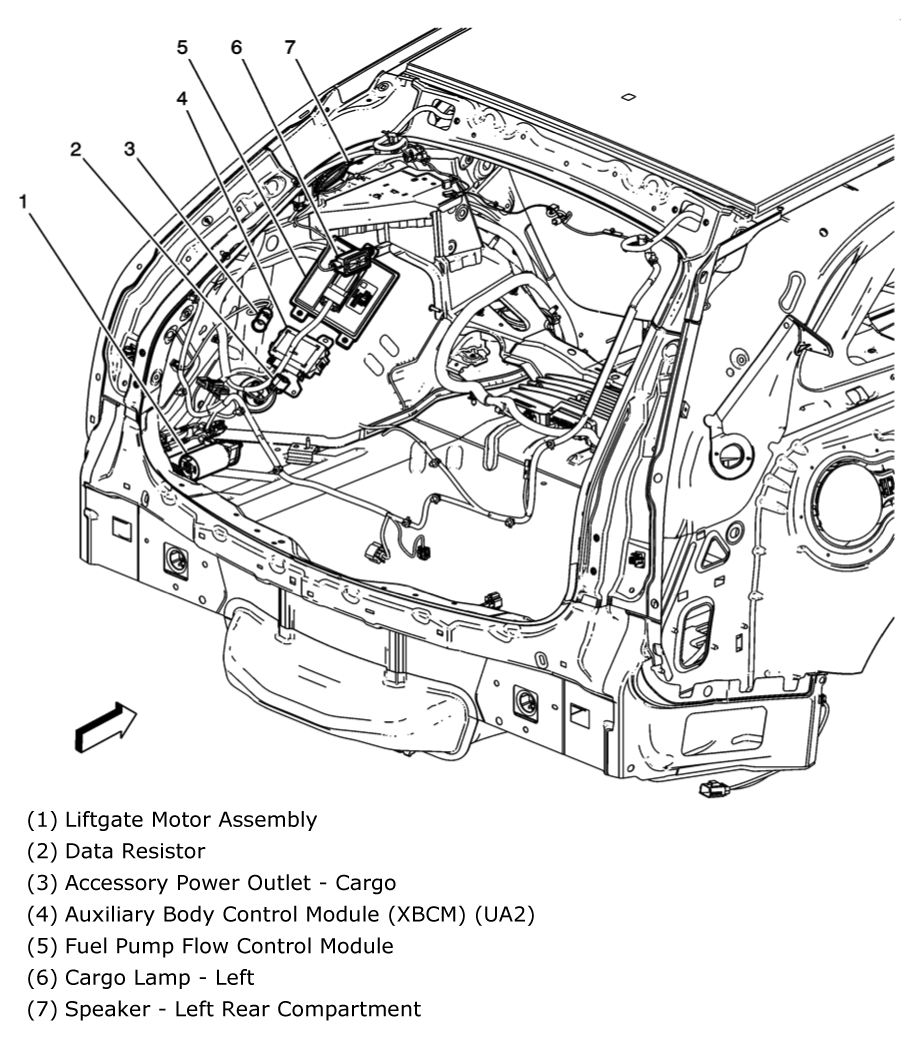 5 6 7
4
2 3
1

(1) Liftgate Motor Assembly
(2) Data Resistor
(3) Accessory Power Outlet - Cargo
(4) Auxiliary Body Control Module (XBCM) (UA2)
(5) Fuel Pump Flow Control Module
(6) Cargo Lamp - Left
(7) Speaker - Left Rear Compartment