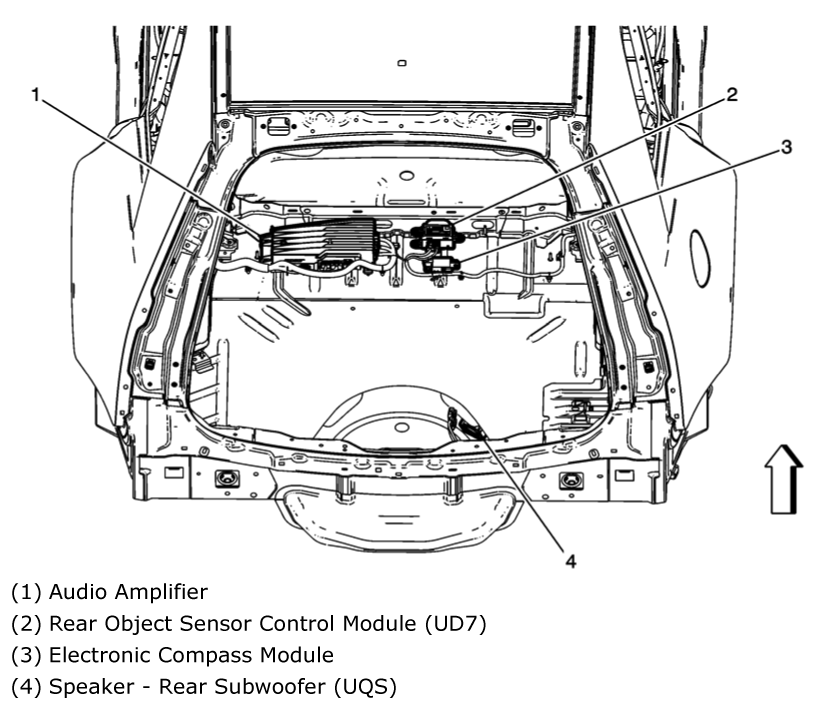 1
2
3
4

(1) Audio Amplifier
(2) Rear Object Sensor Control Module (UD7)
(3) Electronic Compass Module
(4) Speaker - Rear Subwoofer (UQS)