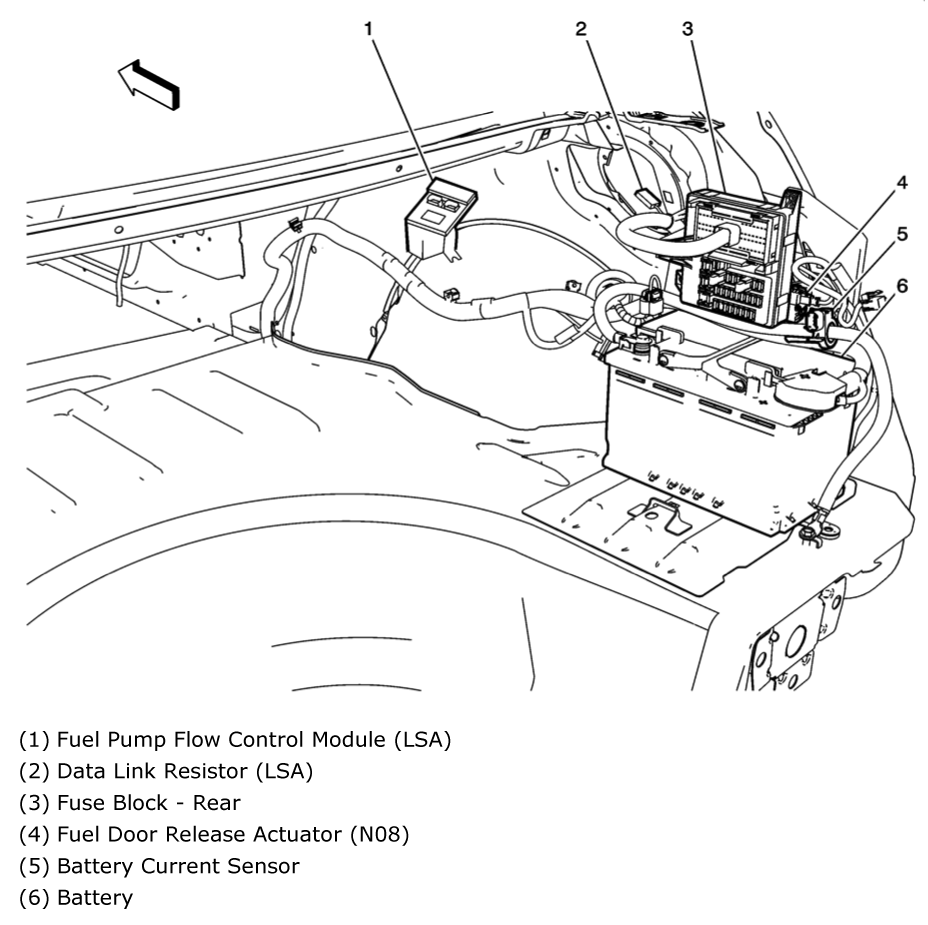 1
2
3
4
5
6

(1) Fuel Pump Flow Control Module (LSA)
(2) Data Link Resistor (LSA)
(3) Fuse Block - Rear
(4) Fuel Door Release Actuator (N08)
(5) Battery Current Sensor
(6) Battery