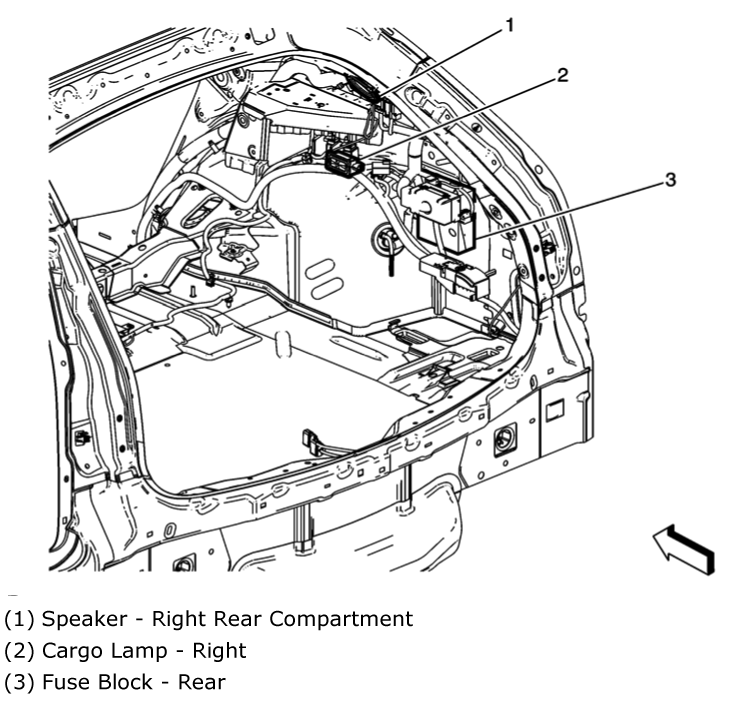 1
2
3

(1) Speaker - Right Rear Compartment
(2) Cargo Lamp - Right
(3) Fuse Block - Rear