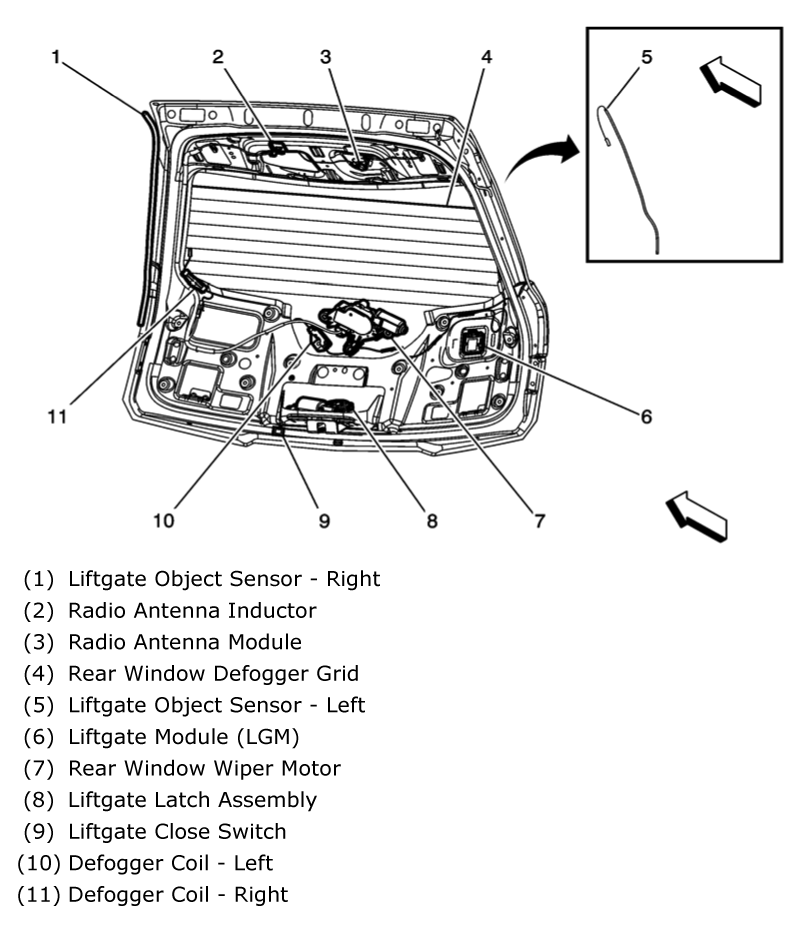 1
2
3
4
5
11
6
10
9
8
7

(1) Liftgate Object Sensor - Right
(2) Radio Antenna Inductor
(3) Radio Antenna Module
(4) Rear Window Defogger Grid
(5) Liftgate Object Sensor - Left
(6) Liftgate Module (LGM)
(7) Rear Window Wiper Motor
(8) Liftgate Latch Assembly
(9) Liftgate Close Switch
(10) Defogger Coil - Left
(11) Defogger Coil - Right