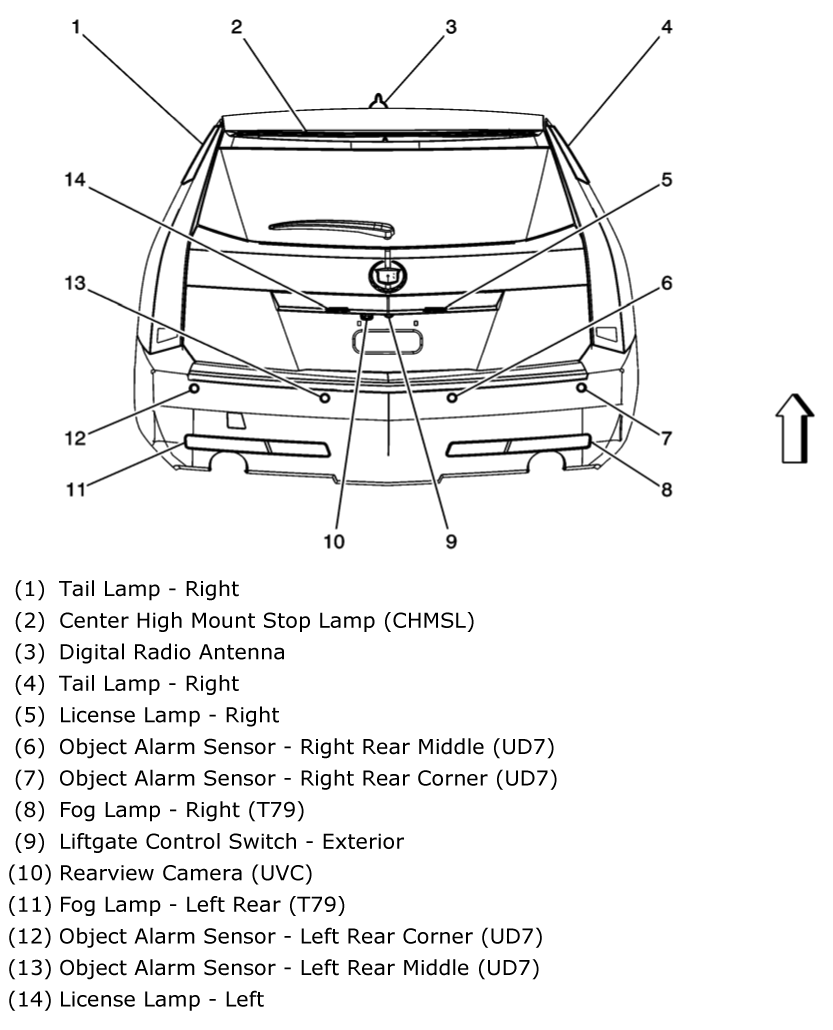 1
2
3
4
14
5
13
6
12
7
11
8
10
9

(1) Tail Lamp - Right
(2) Center High Mount Stop Lamp (CHMSL)
(3) Digital Radio Antenna
(4) Tail Lamp - Right
(5) License Lamp - Right
(6) Object Alarm Sensor - Right Rear Middle (UD7)
(7) Object Alarm Sensor - Right Rear Corner (UD7)
(8) Fog Lamp - Right (T79)
(9) Liftgate Control Switch - Exterior
(10) Rearview Camera (UVC)
(11) Fog Lamp - Left Rear (T79)
(12) Object Alarm Sensor - Left Rear Corner (UD7)
(13) Object Alarm Sensor - Left Rear Middle (UD7)
(14) License Lamp - Left