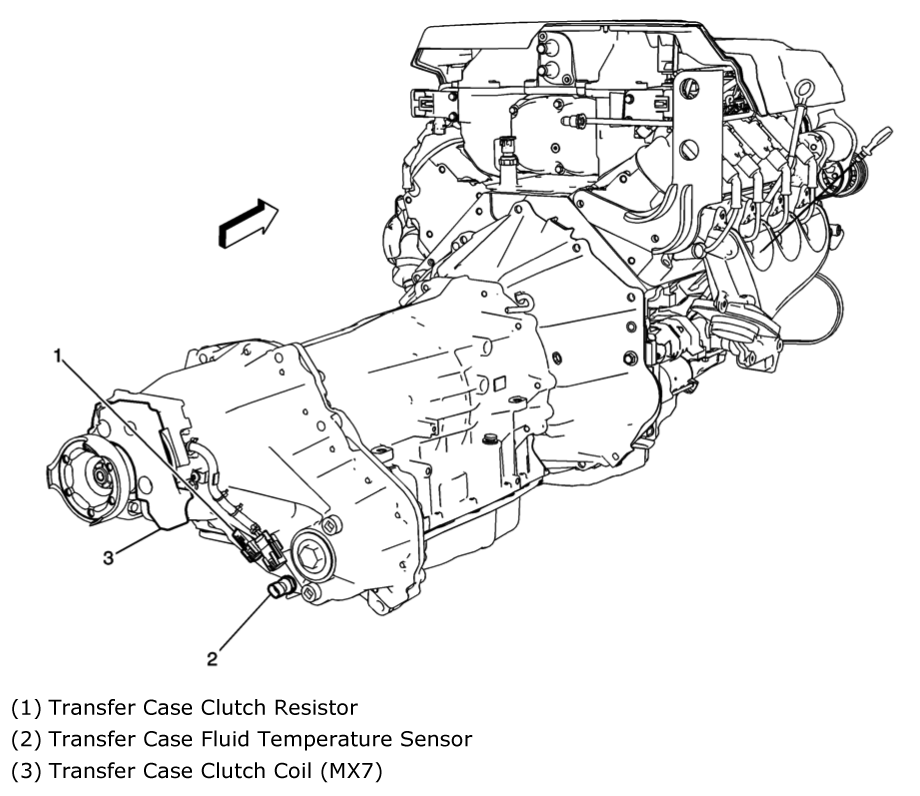 1
3
2

(1) Transfer Case Clutch Resistor
(2) Transfer Case Fluid Temperature Sensor
(3) Transfer Case Clutch Coil (MX7)