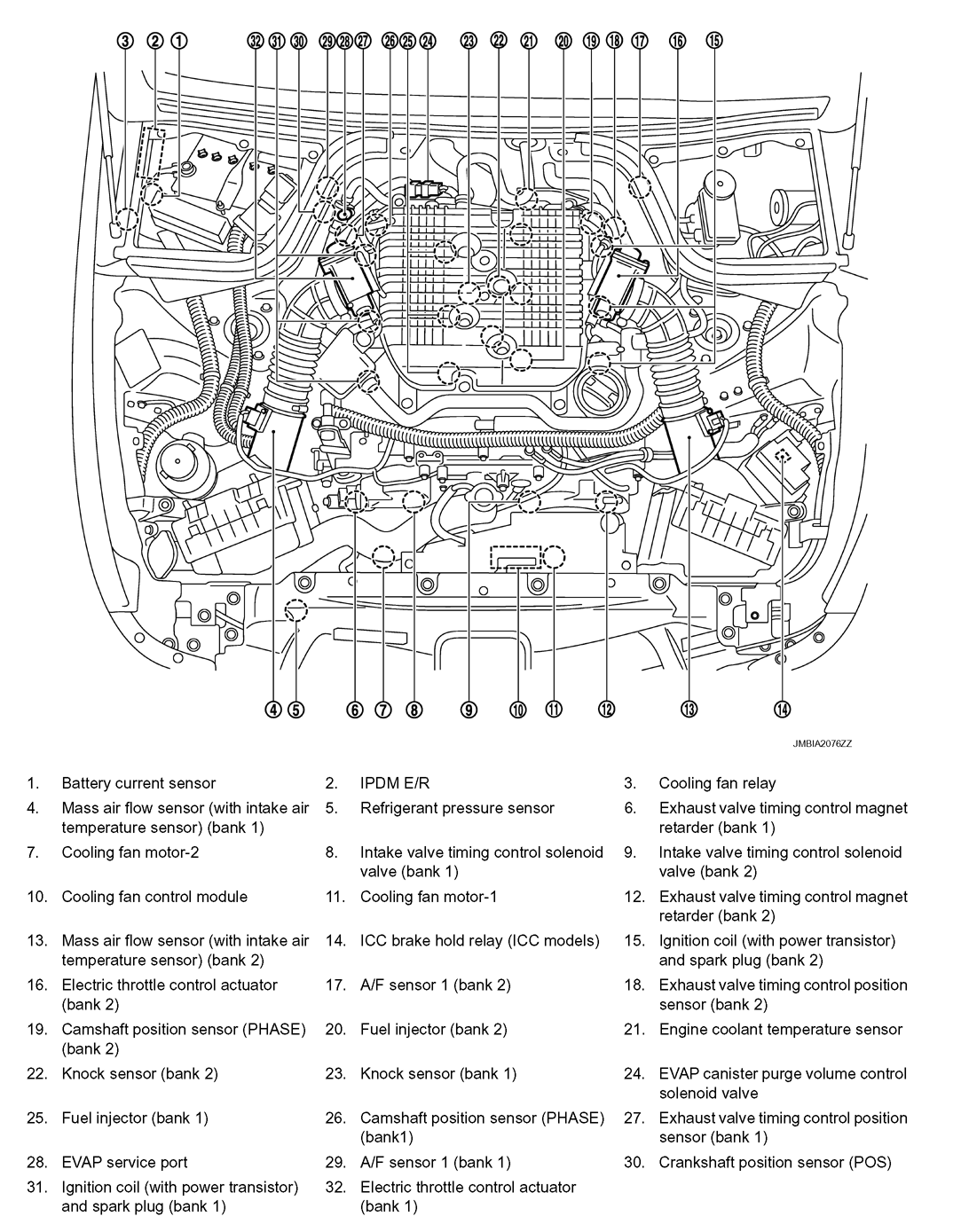 ③ ② ① ㉜ ㉛ ㉚ ㉙ ㉘ ㉗ ㉖ ㉕ ㉔ ㉓ ㉒ ㉑ ⑳ ⑲ ⑱ ⑰ ⑯ ⑮

④ ⑤ ⑥ ⑦ ⑧ ⑨ ⑩ ⑪ ⑫ ⑬ ⑭

JMBIA2076ZZ

| | | | | | |
|---|---|---|---|---|---|
| 1. | Battery current sensor | 2. | IPDM E/R | 3. | Cooling fan relay |
| 4. | Mass air flow sensor (with intake air temperature sensor) (bank 1) | 5. | Refrigerant pressure sensor | 6. | Exhaust valve timing control magnet retarder (bank 1) |
| 7. | Cooling fan motor-2 | 8. | Intake valve timing control solenoid valve (bank 1) | 9. | Intake valve timing control solenoid valve (bank 2) |
| 10. | Cooling fan control module | 11. | Cooling fan motor-1 | 12. | Exhaust valve timing control magnet retarder (bank 2) |
| 13. | Mass air flow sensor (with intake air temperature sensor) (bank 2) | 14. | ICC brake hold relay (ICC models) | 15. | Ignition coil (with power transistor) and spark plug (bank 2) |
| 16. | Electric throttle control actuator (bank 2) | 17. | A/F sensor 1 (bank 2) | 18. | Exhaust valve timing control position sensor (bank 2) |
| 19. | Camshaft position sensor (PHASE) (bank 2) | 20. | Fuel injector (bank 2) | 21. | Engine coolant temperature sensor |
| 22. | Knock sensor (bank 2) | 23. | Knock sensor (bank 1) | 24. | EVAP canister purge volume control solenoid valve |
| 25. | Fuel injector (bank 1) | 26. | Camshaft position sensor (PHASE) (bank1) | 27. | Exhaust valve timing control position sensor (bank 1) |
| 28. | EVAP service port | 29. | A/F sensor 1 (bank 1) | 30. | Crankshaft position sensor (POS) |
| 31. | Ignition coil (with power transistor) and spark plug (bank 1) | 32. | Electric throttle control actuator (bank 1) | | |