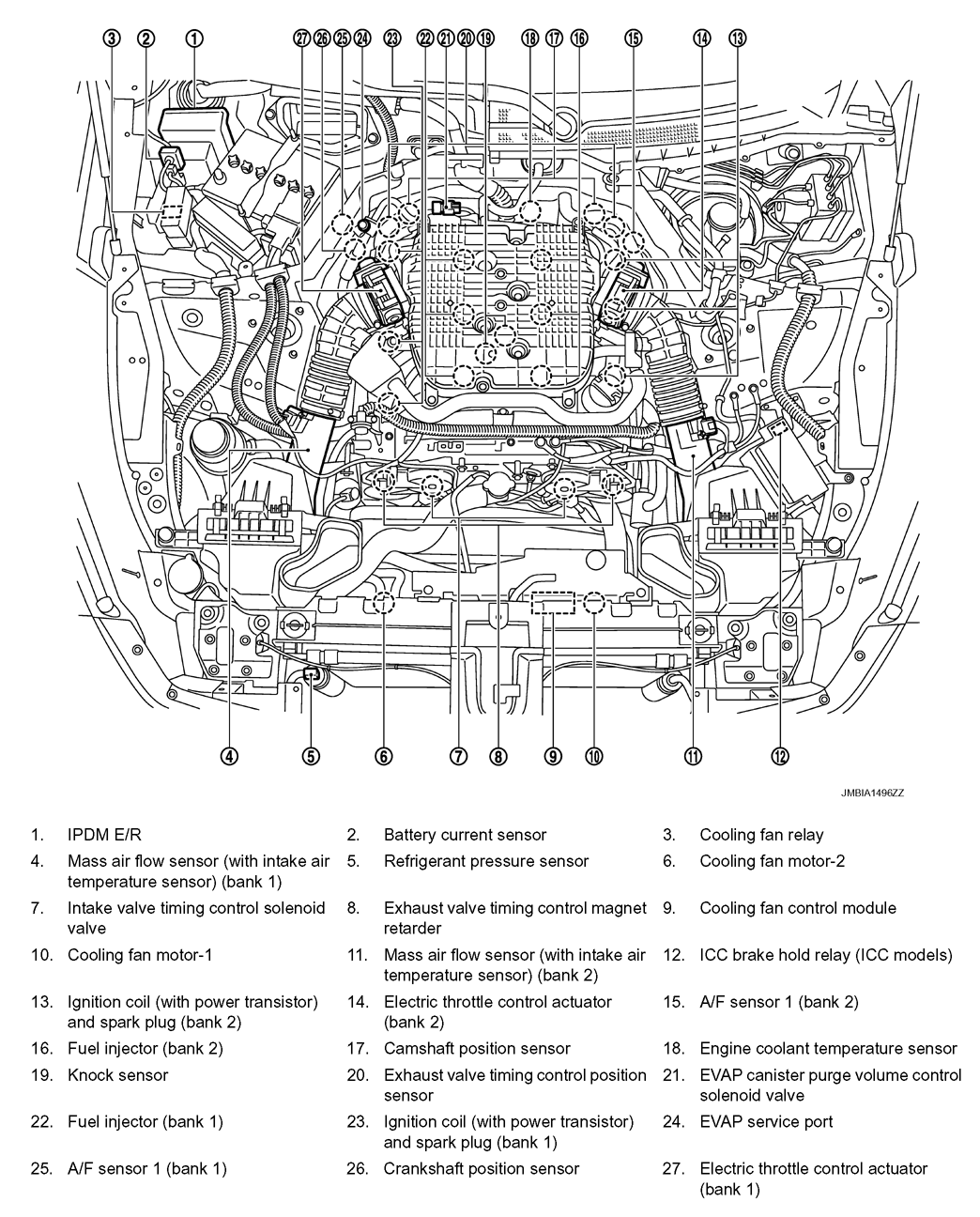 ③ ② ① ㉗ ㉖ ㉕ ㉔ ㉓ ㉒ ㉑ ⑳ ⑲ ⑱ ⑰ ⑯ ⑮ ⑭ ⑬

④ ⑤ ⑥ ⑦ ⑧ ⑨ ⑩ ⑪ ⑫

JMBIA1496ZZ

1. IPDM E/R
2. Battery current sensor
3. Cooling fan relay
4. Mass air flow sensor (with intake air temperature sensor) (bank 1)
5. Refrigerant pressure sensor
6. Cooling fan motor-2
7. Intake valve timing control solenoid valve
8. Exhaust valve timing control magnet retarder
9. Cooling fan control module
10. Cooling fan motor-1
11. Mass air flow sensor (with intake air temperature sensor) (bank 2)
12. ICC brake hold relay (ICC models)
13. Ignition coil (with power transistor) and spark plug (bank 2)
14. Electric throttle control actuator (bank 2)
15. A/F sensor 1 (bank 2)
16. Fuel injector (bank 2)
17. Camshaft position sensor
18. Engine coolant temperature sensor
19. Knock sensor
20. Exhaust valve timing control position sensor
21. EVAP canister purge volume control solenoid valve
22. Fuel injector (bank 1)
23. Ignition coil (with power transistor) and spark plug (bank 1)
24. EVAP service port
25. A/F sensor 1 (bank 1)
26. Crankshaft position sensor
27. Electric throttle control actuator (bank 1)