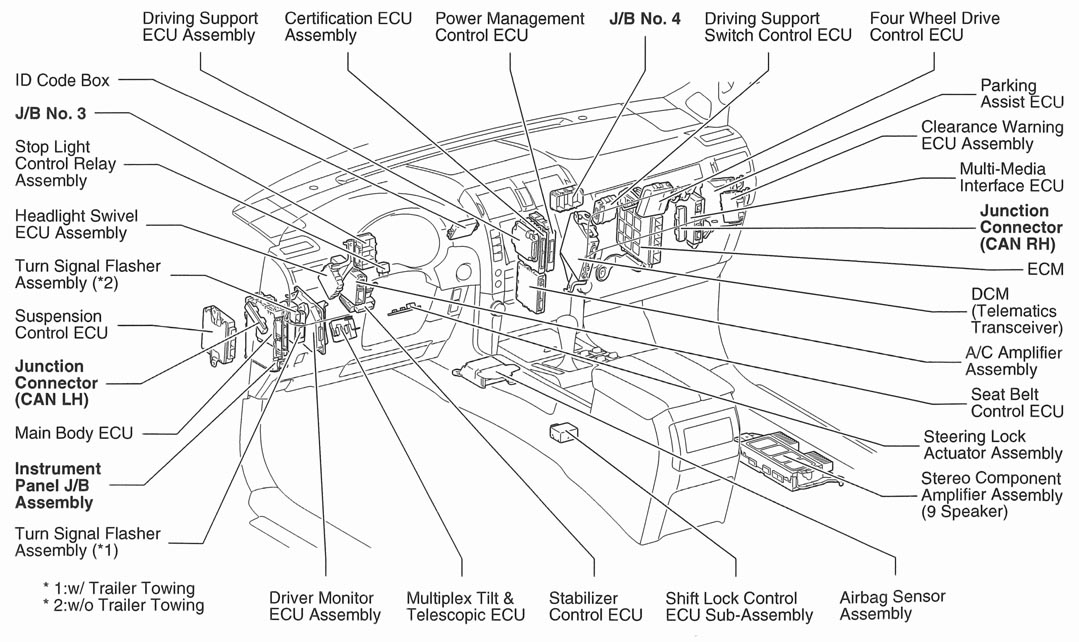 Driving Support ECU Assembly

Certification ECU Assembly

Power Management Control ECU

J/B No. 4

Driving Support Switch Control ECU

Four Wheel Drive Control ECU

ID Code Box

J/B No. 3

Stop Light Control Relay Assembly

Headlight Swivel ECU Assembly

Turn Signal Flasher Assembly (*2)

Suspension Control ECU

Junction Connector (CAN LH)

Main Body ECU

Instrument Panel J/B Assembly

Turn Signal Flasher Assembly (*1)

* 1:w/ Trailer Towing
* 2:w/o Trailer Towing

Parking Assist ECU

Clearance Warning ECU Assembly

Multi-Media Interface ECU

Junction Connector (CAN RH)

ECM

DCM (Telematics Transceiver)

A/C Amplifier Assembly

Seat Belt Control ECU

Steering Lock Actuator Assembly

Stereo Component Amplifier Assembly (9 Speaker)

Driver Monitor ECU Assembly

Multiplex Tilt & Telescopic ECU

Stabilizer Control ECU

Shift Lock Control ECU Sub-Assembly

Airbag Sensor Assembly