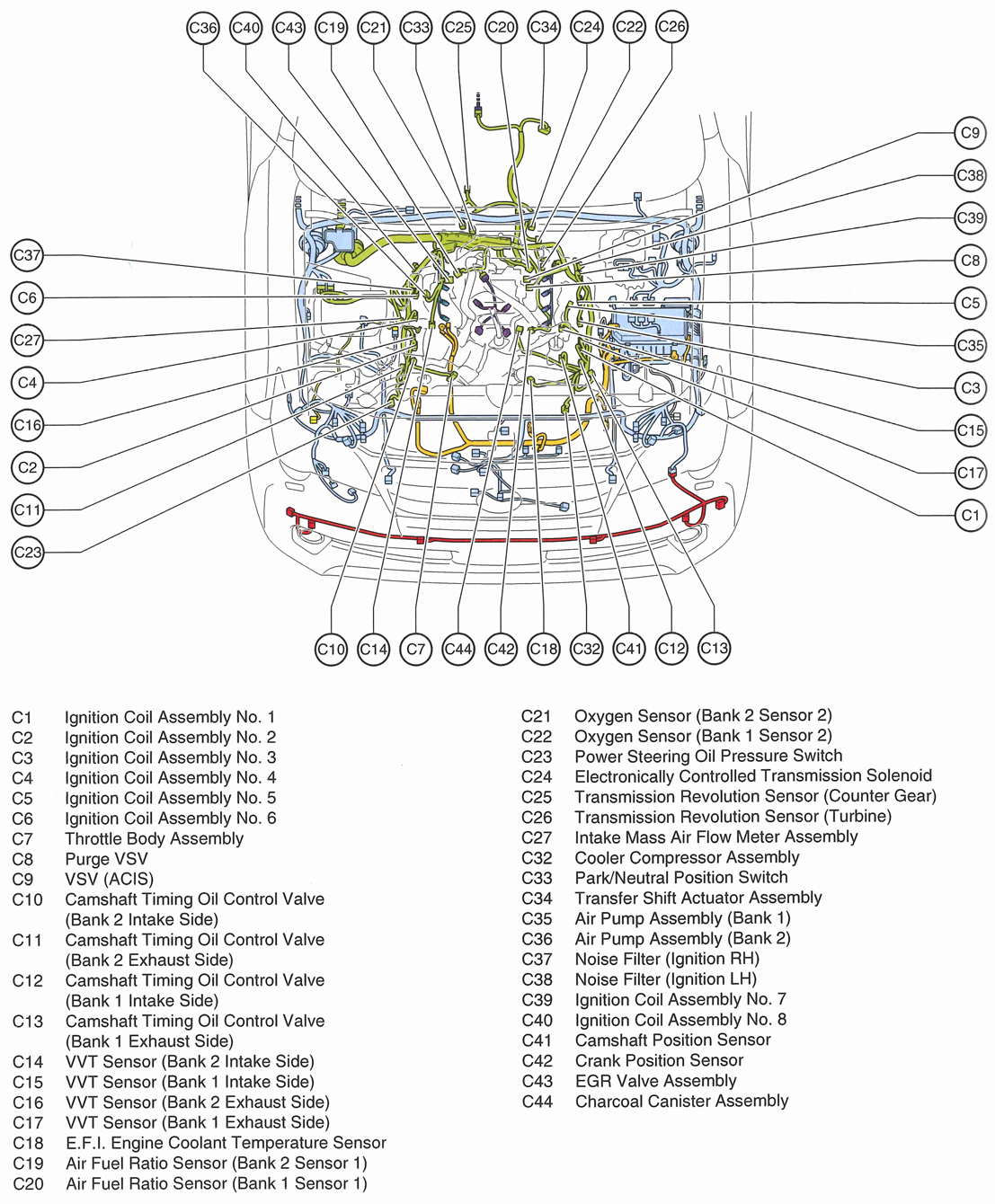 C36 C40 C43 C19 C21 C33 C25 C20 C34 C24 C22 C26

C37
C6
C27
C4
C16
C2
C11
C23

C9
C38
C39
C8
C5
C35
C3
C15
C17
C1

C10 C14 C7 C44 C42 C18 C32 C41 C12 C13

C1 Ignition Coil Assembly No. 1
C2 Ignition Coil Assembly No. 2
C3 Ignition Coil Assembly No. 3
C4 Ignition Coil Assembly No. 4
C5 Ignition Coil Assembly No. 5
C6 Ignition Coil Assembly No. 6
C7 Throttle Body Assembly
C8 Purge VSV
C9 VSV (ACIS)
C10 Camshaft Timing Oil Control Valve (Bank 2 Intake Side)
C11 Camshaft Timing Oil Control Valve (Bank 2 Exhaust Side)
C12 Camshaft Timing Oil Control Valve (Bank 1 Intake Side)
C13 Camshaft Timing Oil Control Valve (Bank 1 Exhaust Side)
C14 VVT Sensor (Bank 2 Intake Side)
C15 VVT Sensor (Bank 1 Intake Side)
C16 VVT Sensor (Bank 2 Exhaust Side)
C17 VVT Sensor (Bank 1 Exhaust Side)
C18 E.F.I. Engine Coolant Temperature Sensor
C19 Air Fuel Ratio Sensor (Bank 2 Sensor 1)
C20 Air Fuel Ratio Sensor (Bank 1 Sensor 1)

C21 Oxygen Sensor (Bank 2 Sensor 2)
C22 Oxygen Sensor (Bank 1 Sensor 2)
C23 Power Steering Oil Pressure Switch
C24 Electronically Controlled Transmission Solenoid
C25 Transmission Revolution Sensor (Counter Gear)
C26 Transmission Revolution Sensor (Turbine)
C27 Intake Mass Air Flow Meter Assembly
C32 Cooler Compressor Assembly
C33 Park/Neutral Position Switch
C34 Transfer Shift Actuator Assembly
C35 Air Pump Assembly (Bank 1)
C36 Air Pump Assembly (Bank 2)
C37 Noise Filter (Ignition RH)
C38 Noise Filter (Ignition LH)
C39 Ignition Coil Assembly No. 7
C40 Ignition Coil Assembly No. 8
C41 Camshaft Position Sensor
C42 Crank Position Sensor
C43 EGR Valve Assembly
C44 Charcoal Canister Assembly