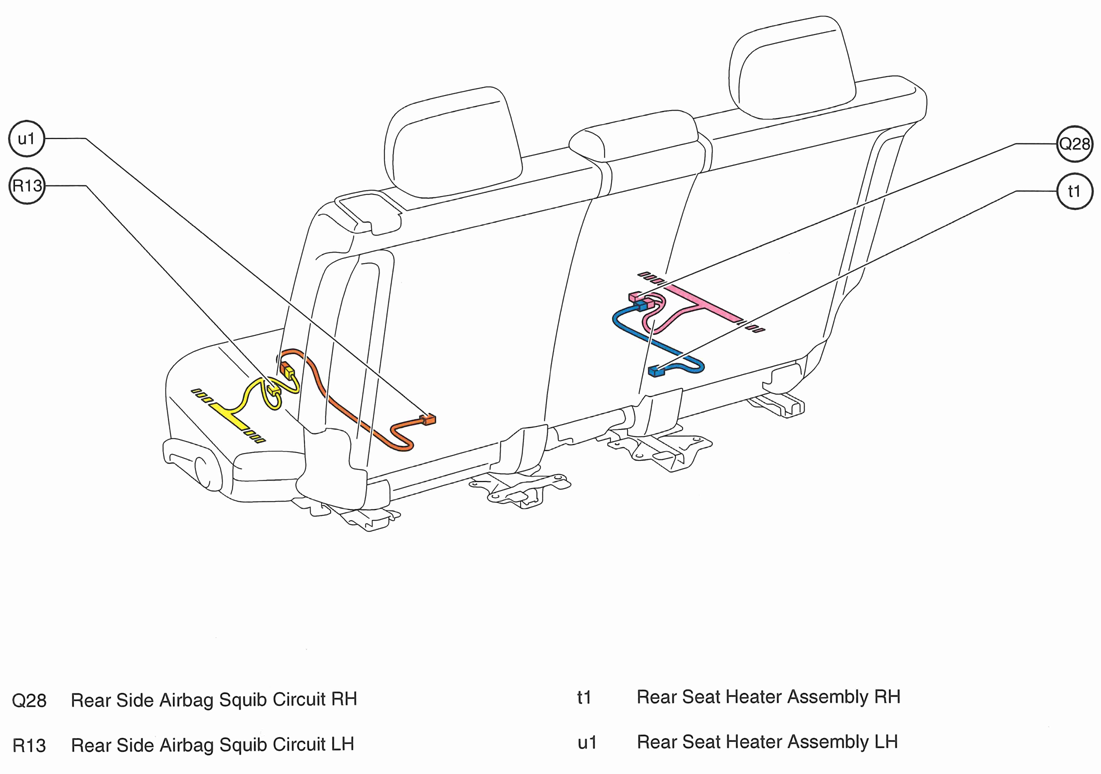 u1

R13

Q28

t1

Q28 Rear Side Airbag Squib Circuit RH

R13 Rear Side Airbag Squib Circuit LH

t1 Rear Seat Heater Assembly RH

u1 Rear Seat Heater Assembly LH