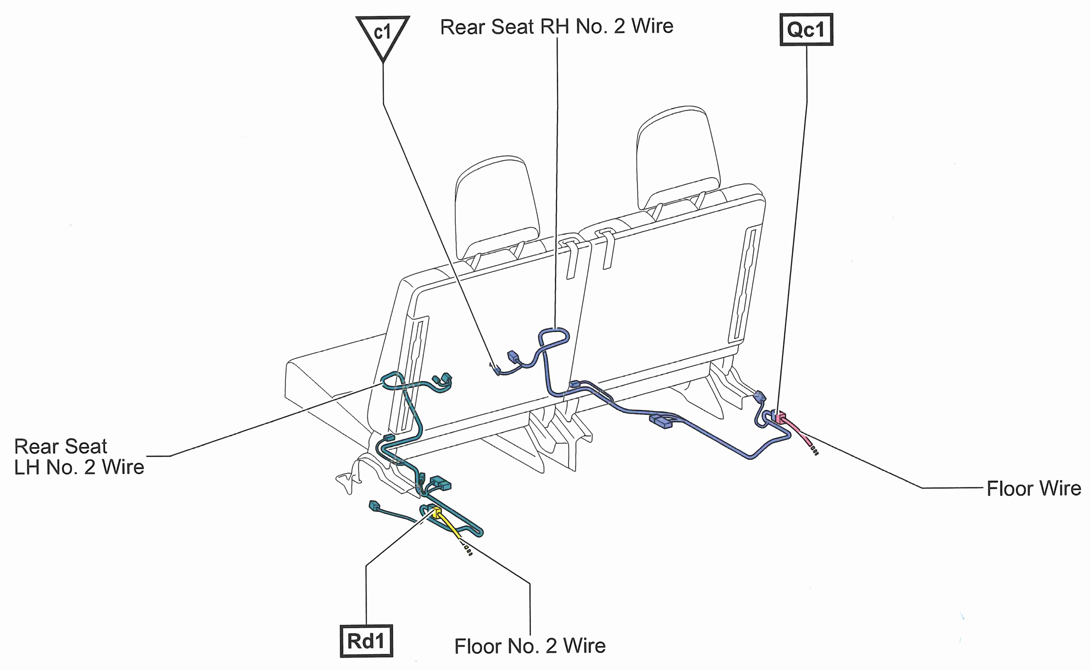 c1

Rear Seat RH No. 2 Wire

Qc1

Rear Seat LH No. 2 Wire

Floor Wire

Rd1

Floor No. 2 Wire