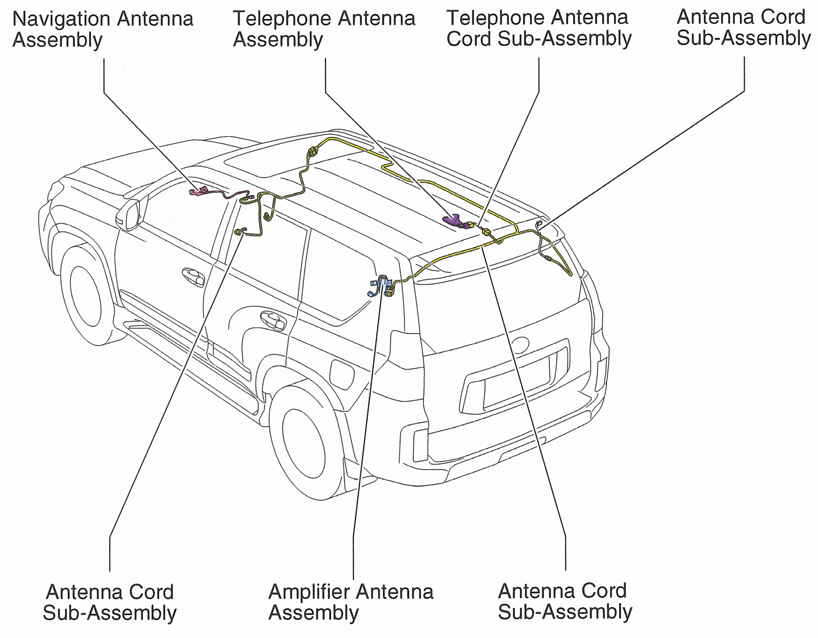 Navigation Antenna Assembly

Telephone Antenna Assembly

Telephone Antenna Cord Sub-Assembly

Antenna Cord Sub-Assembly

Antenna Cord Sub-Assembly

Amplifier Antenna Assembly

Antenna Cord Sub-Assembly