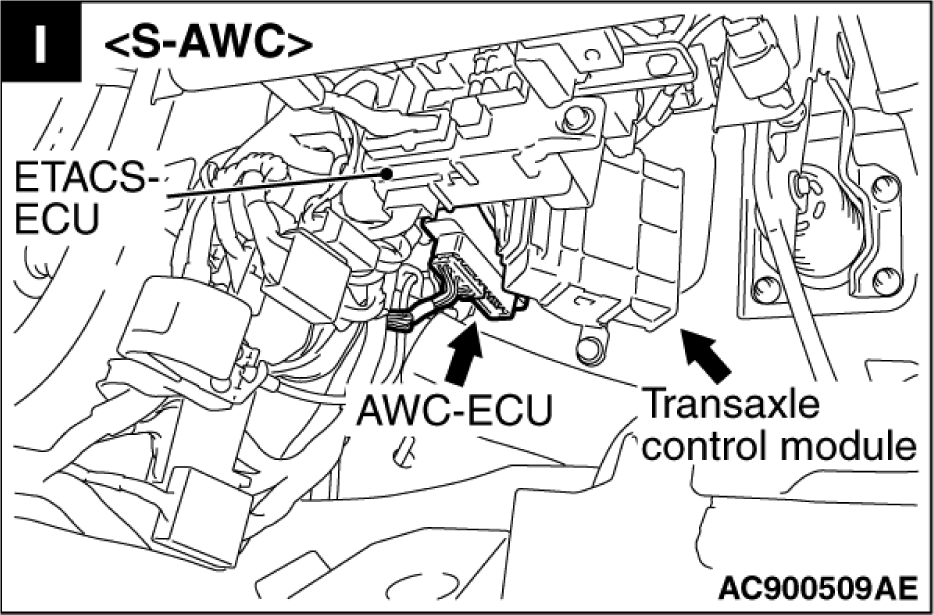 I <S-AWC>

ETACS-ECU

AWC-ECU

Transaxle control module

AC900509AE