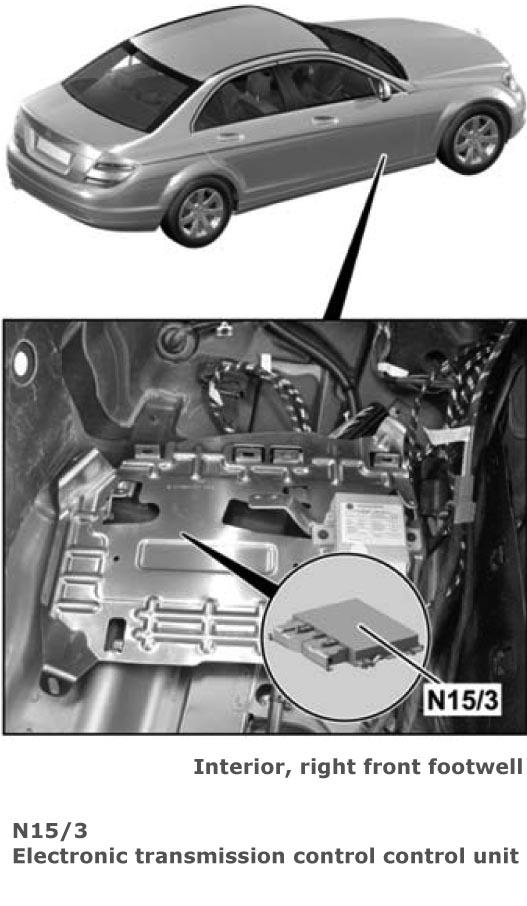 N15/3

Interior, right front footwell

N15/3
Electronic transmission control control unit