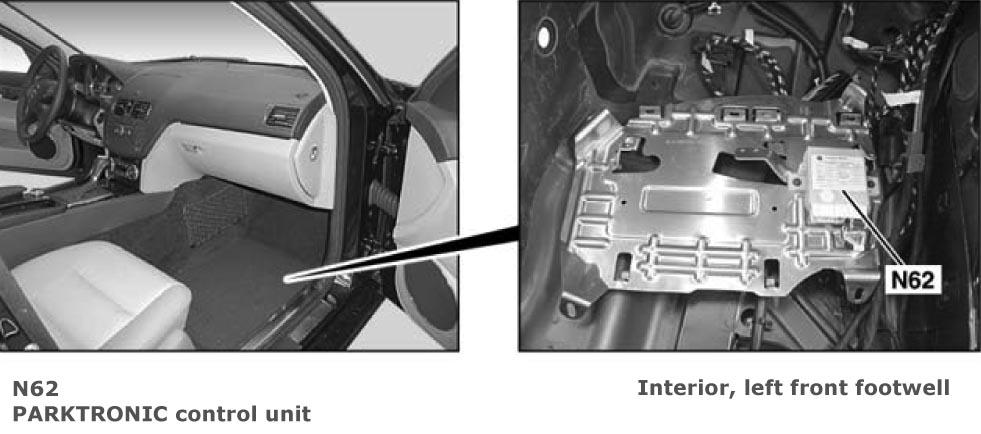 N62

N62
PARKTRONIC control unit

Interior, left front footwell